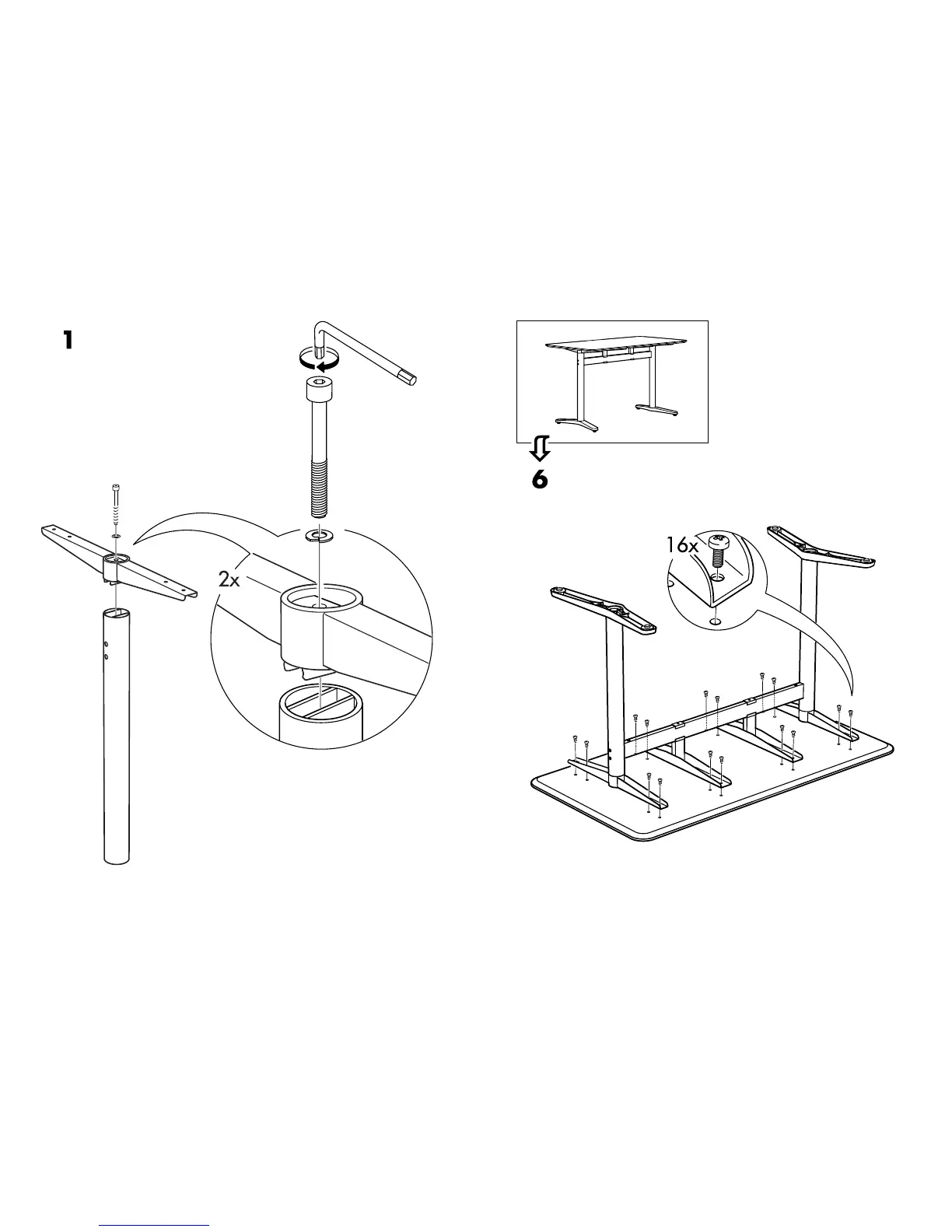 1

2x

6

16x