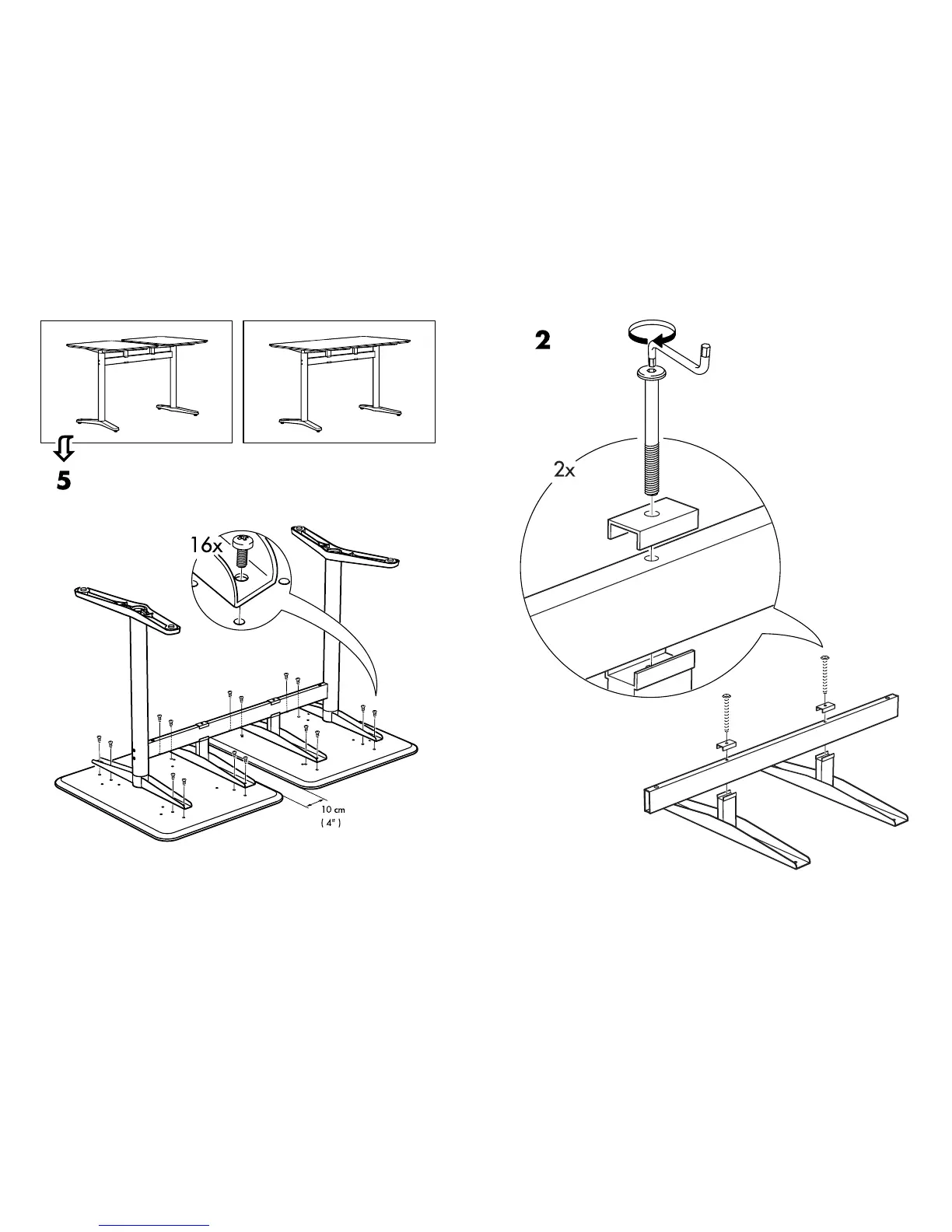 5

16x

10 cm
( 4" )

2

2x