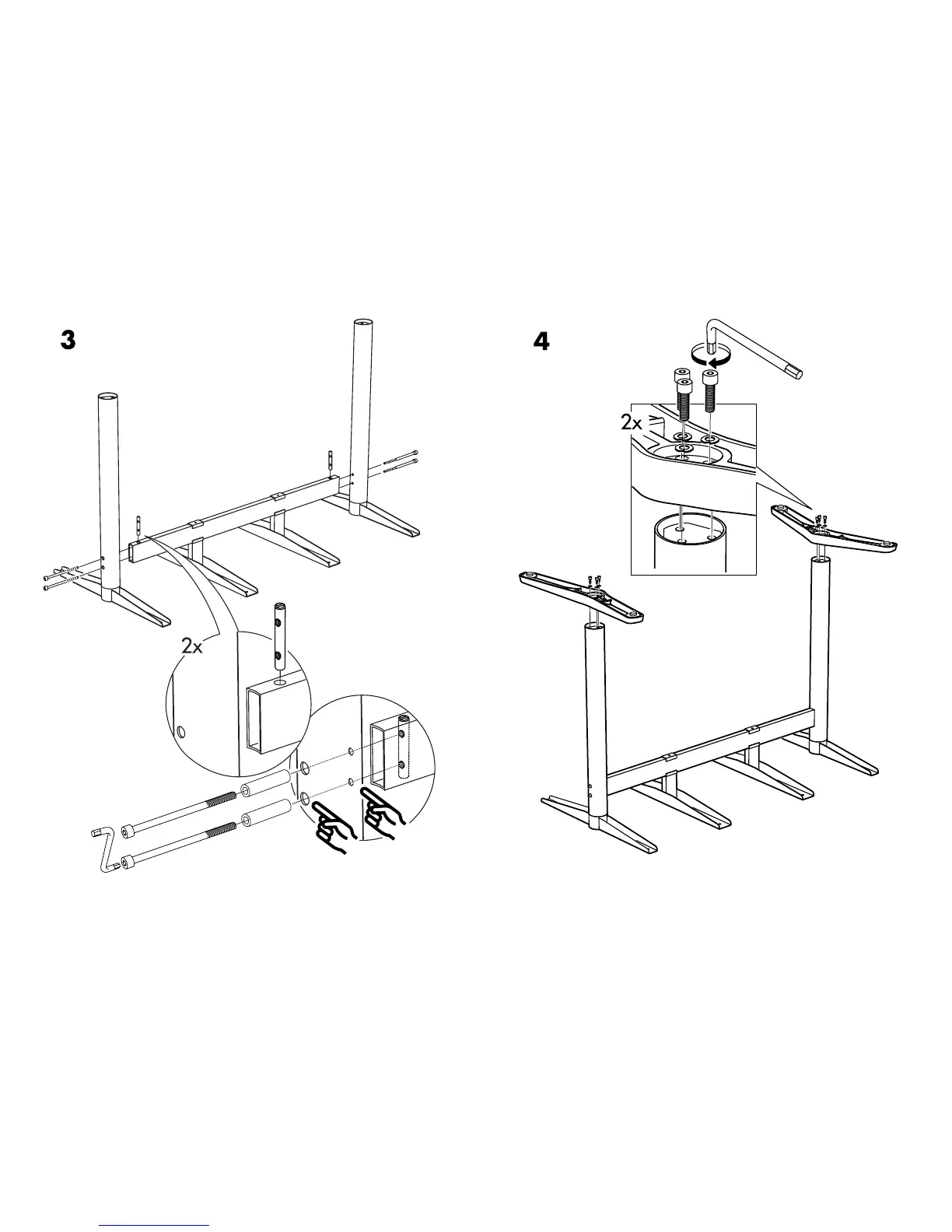 3

2x

4

2x