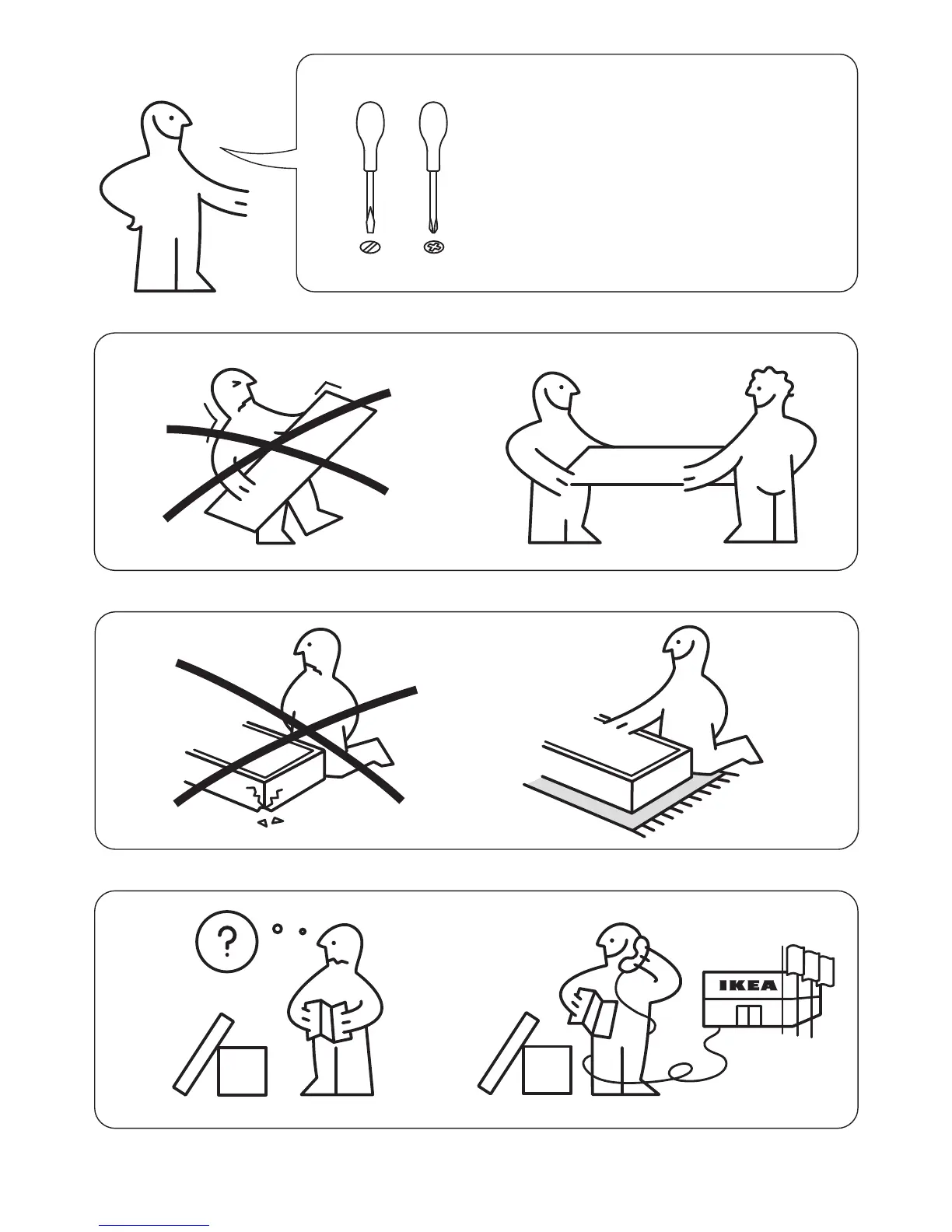 ?

IKEA