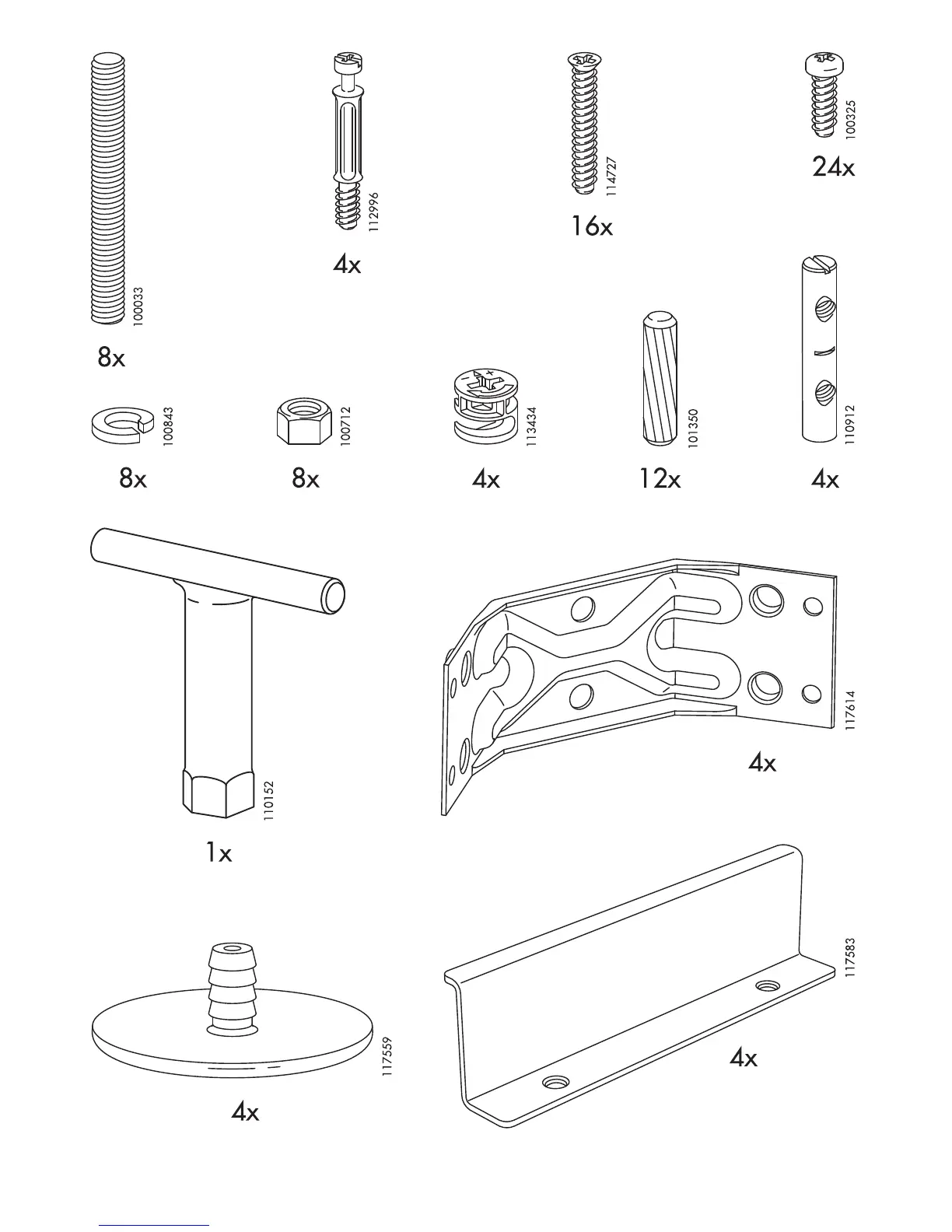 100033
8x

112996
4x

114727
16x

100325
24x

100843
8x

100712
8x

113434
4x

101350
12x

110912
4x

110152
1x

117614
4x

117559
4x

117583
4x