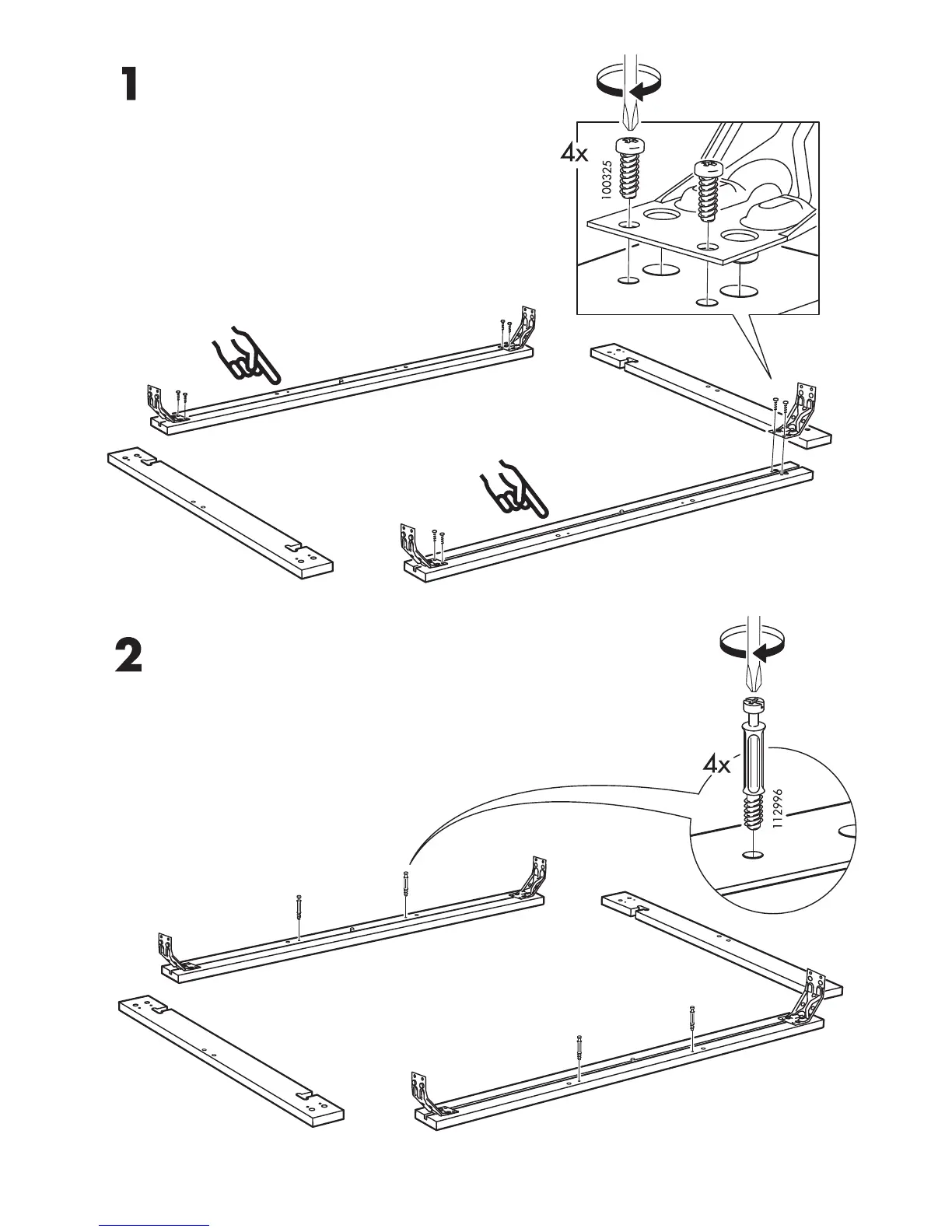 1

4x

100325

2

4x

112996