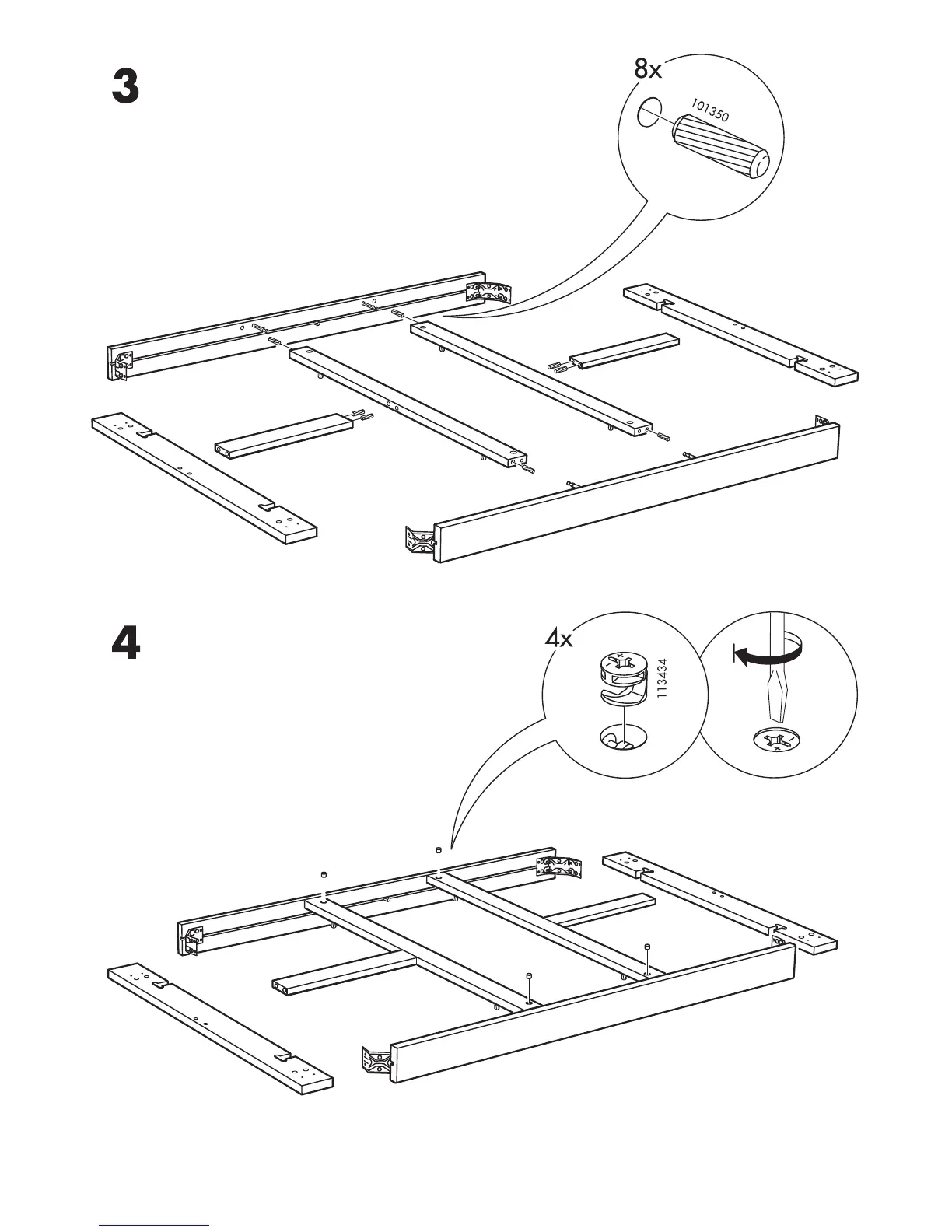 3

8x

101350

4

4x

113434