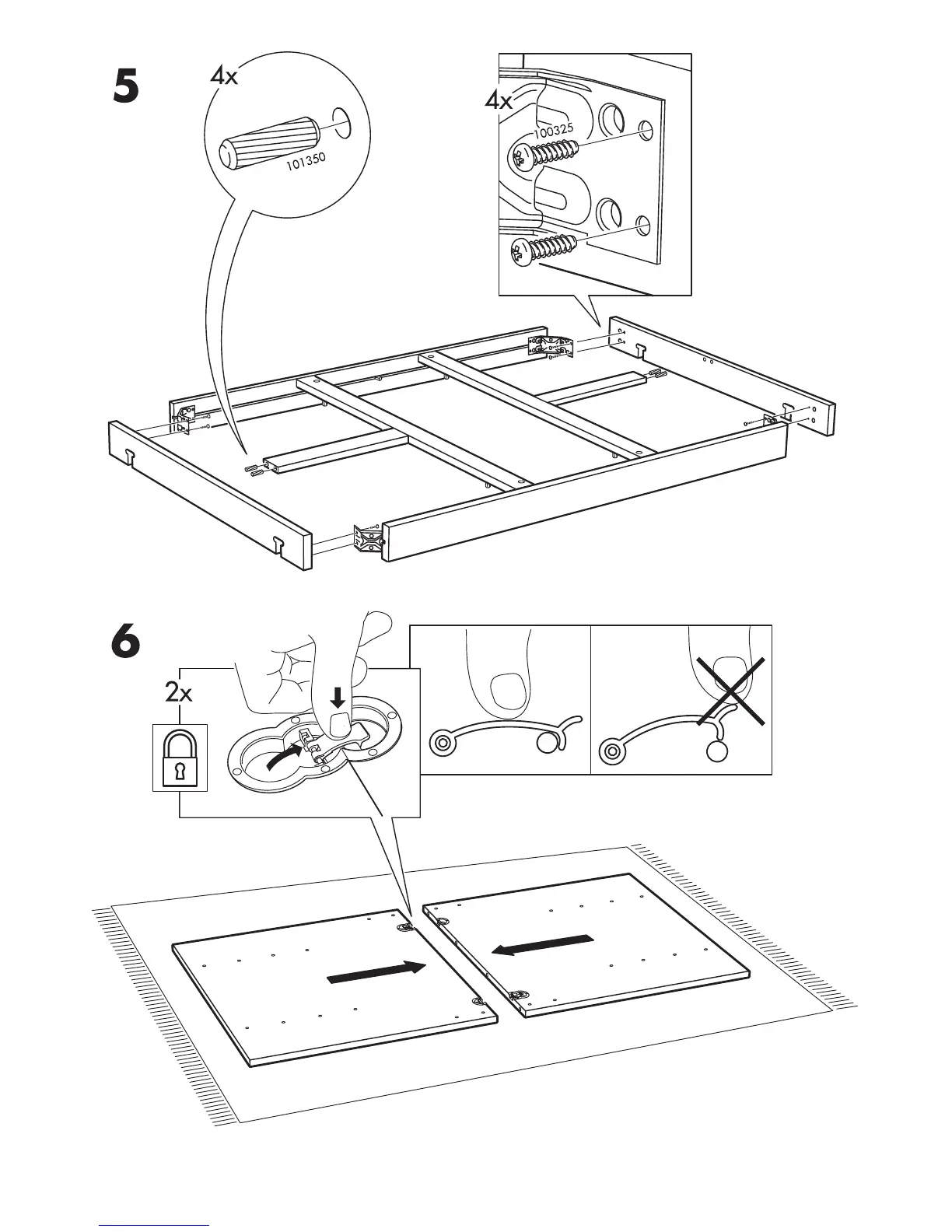 5

4x

101350

4x

100325

6

2x