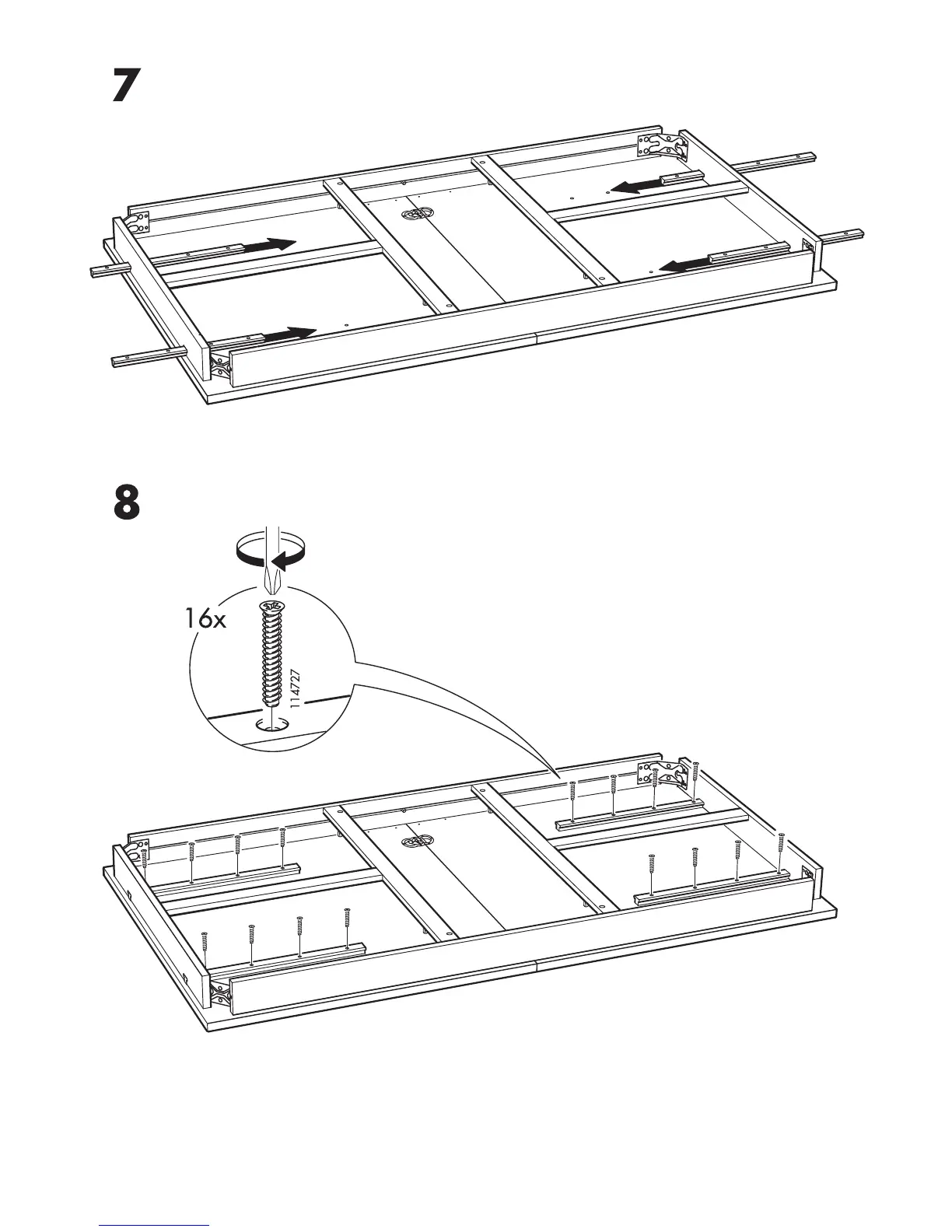 7

8

16x

114727