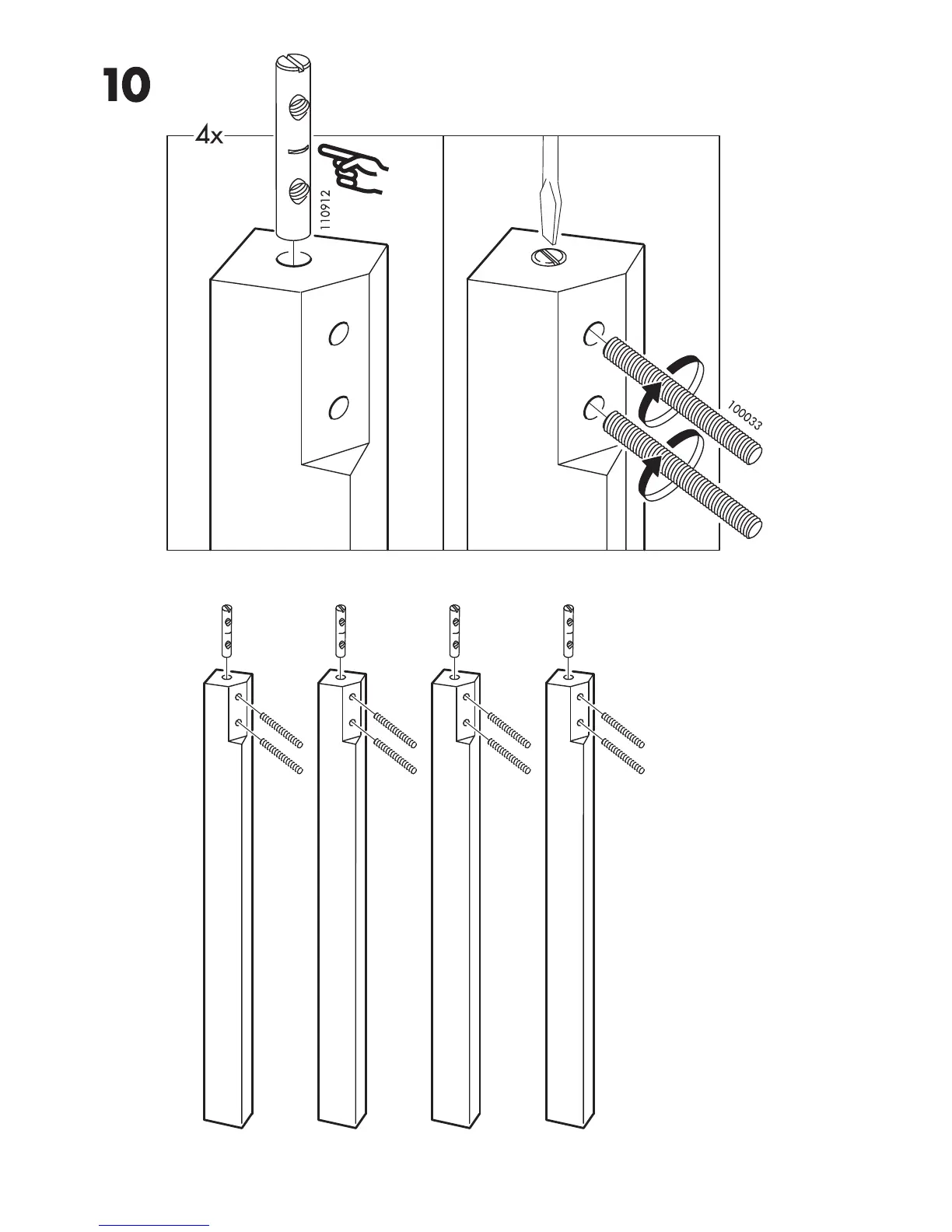 10

4x

110912

100033