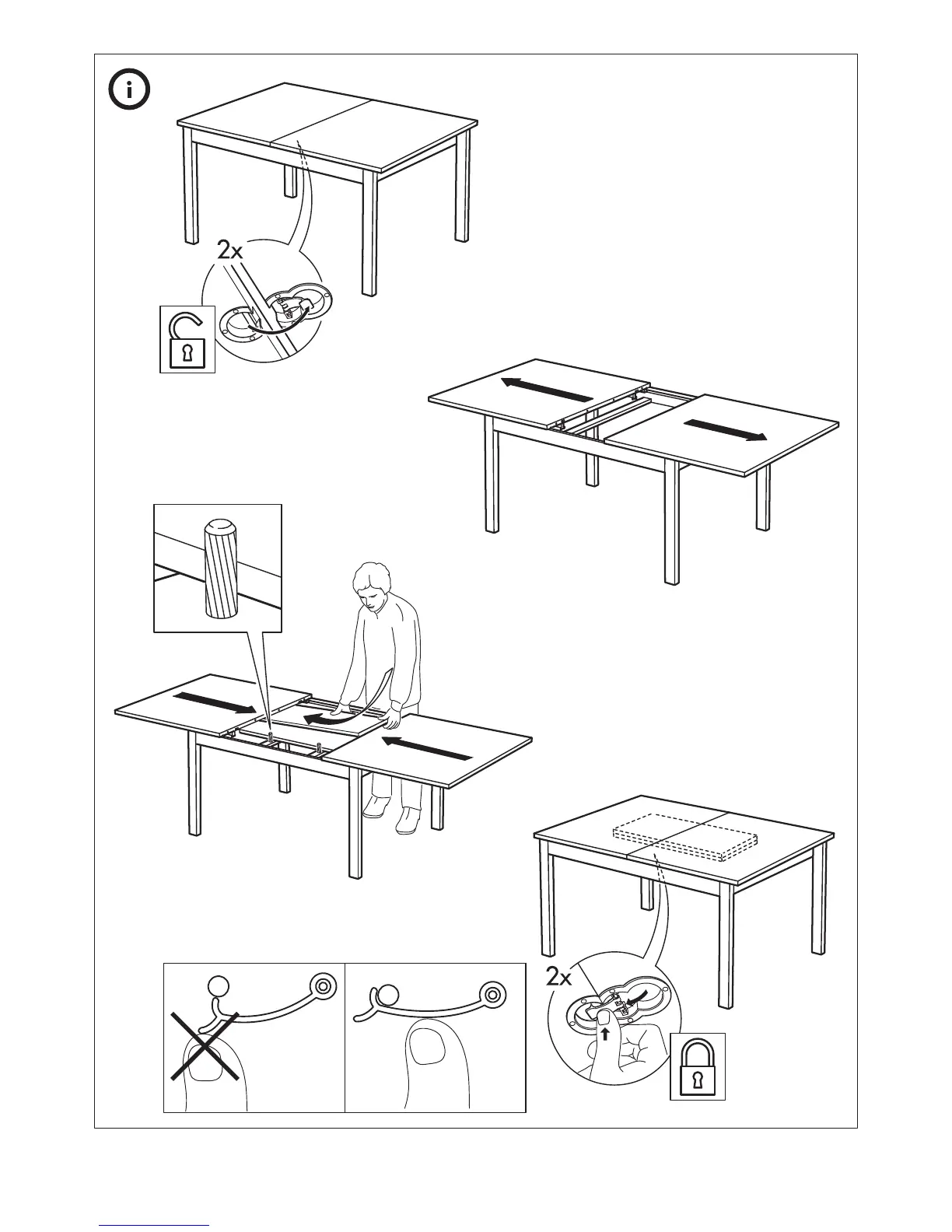 2x

2x