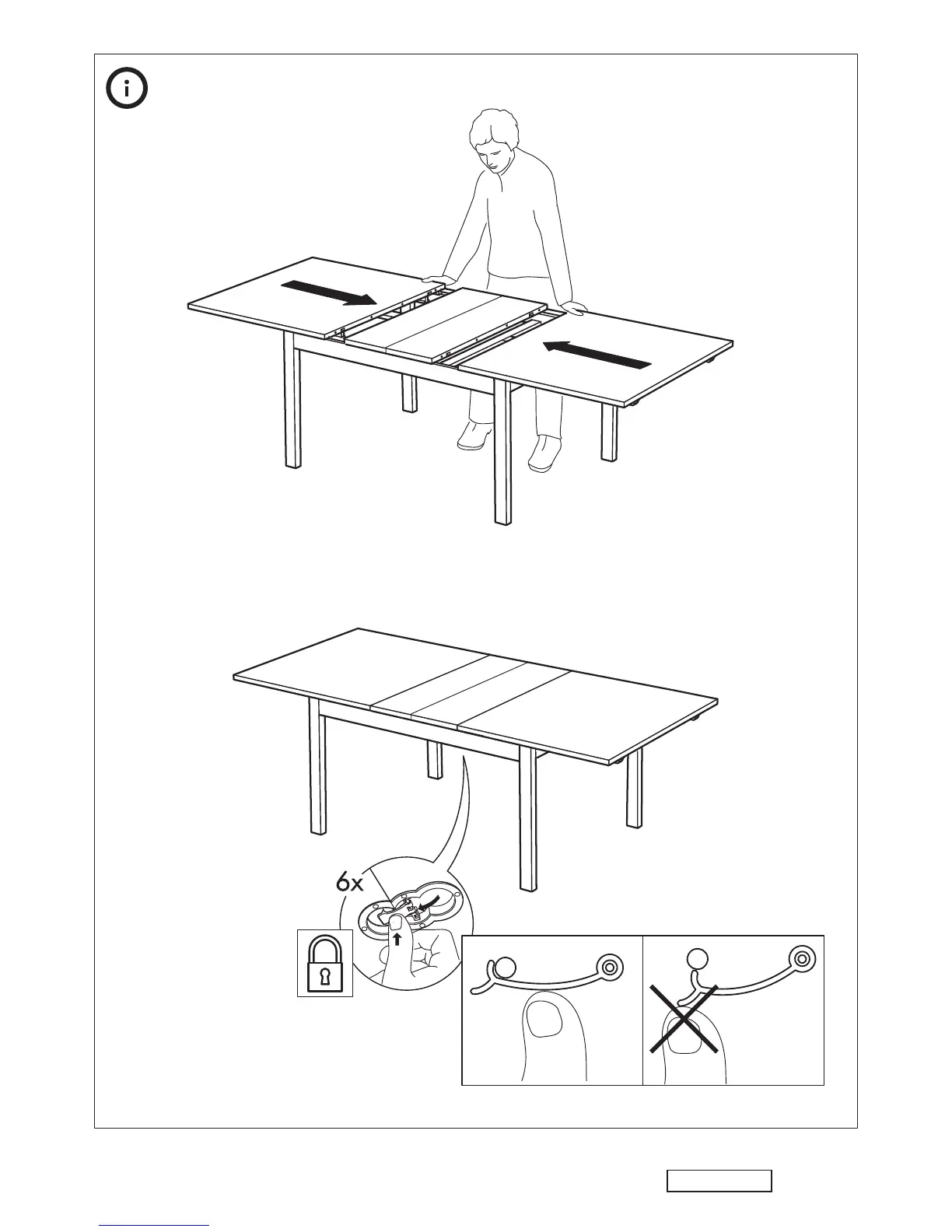 6x