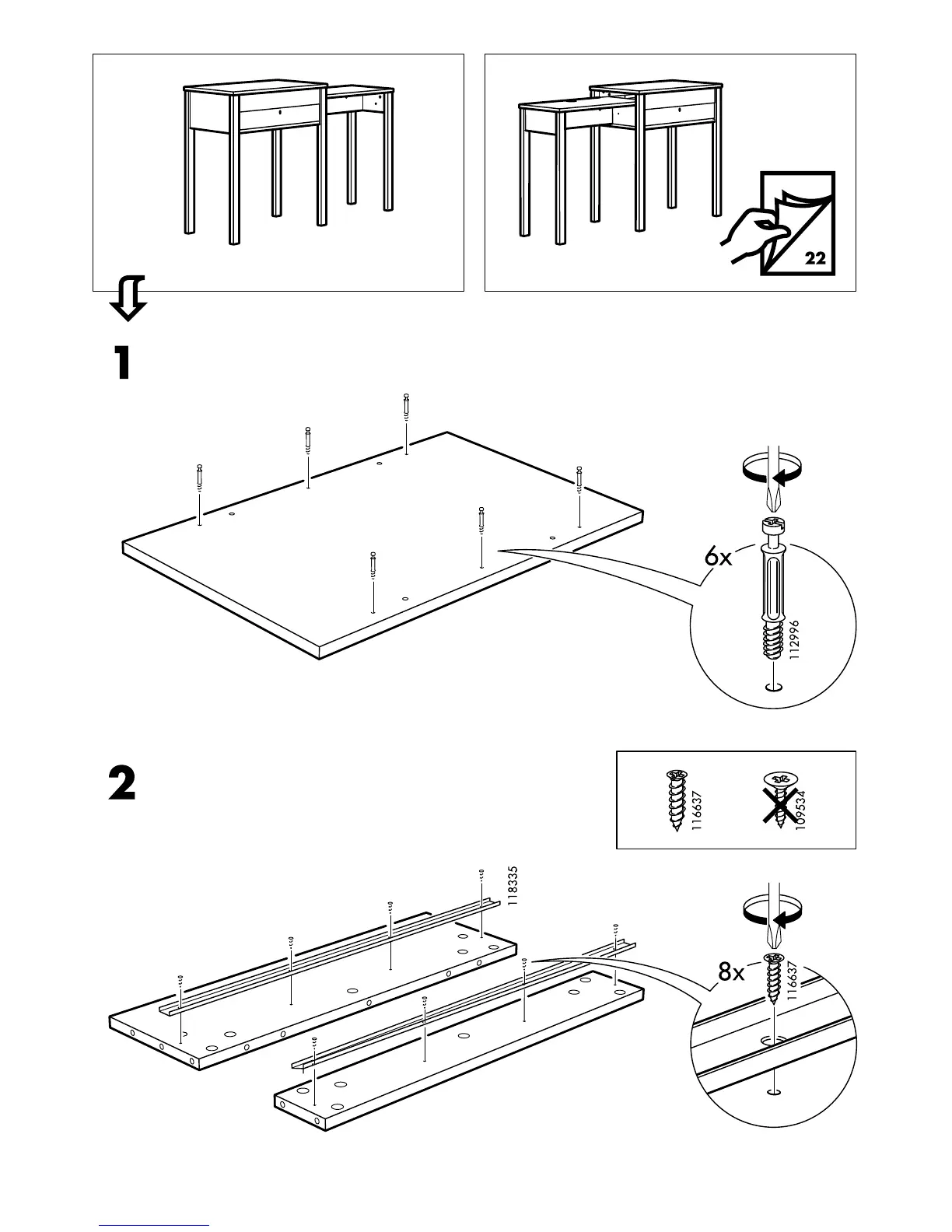 22

1

6x

112996

2

116637

109534

118335

8x

116637