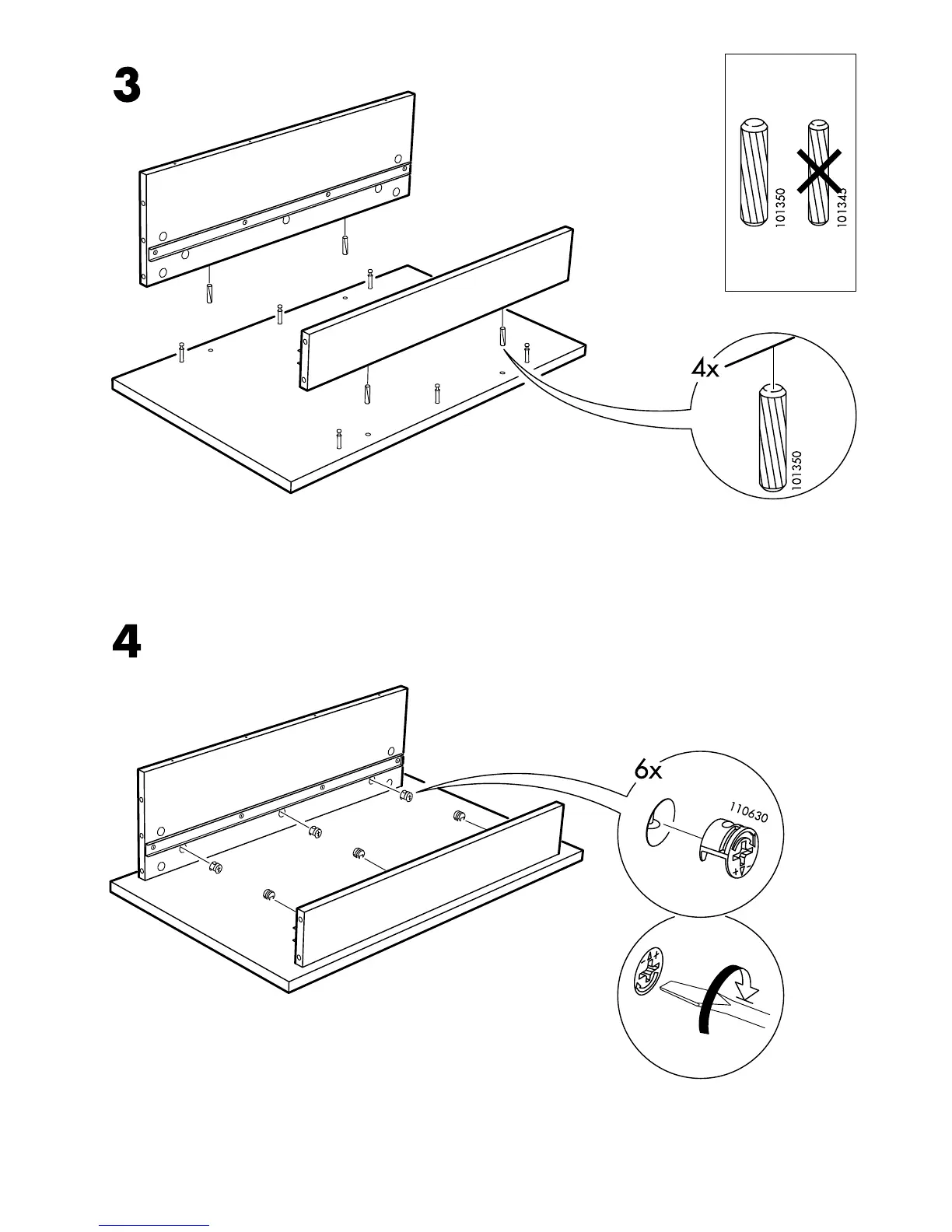 3

101350

101345

4x

101350

4

6x

110630