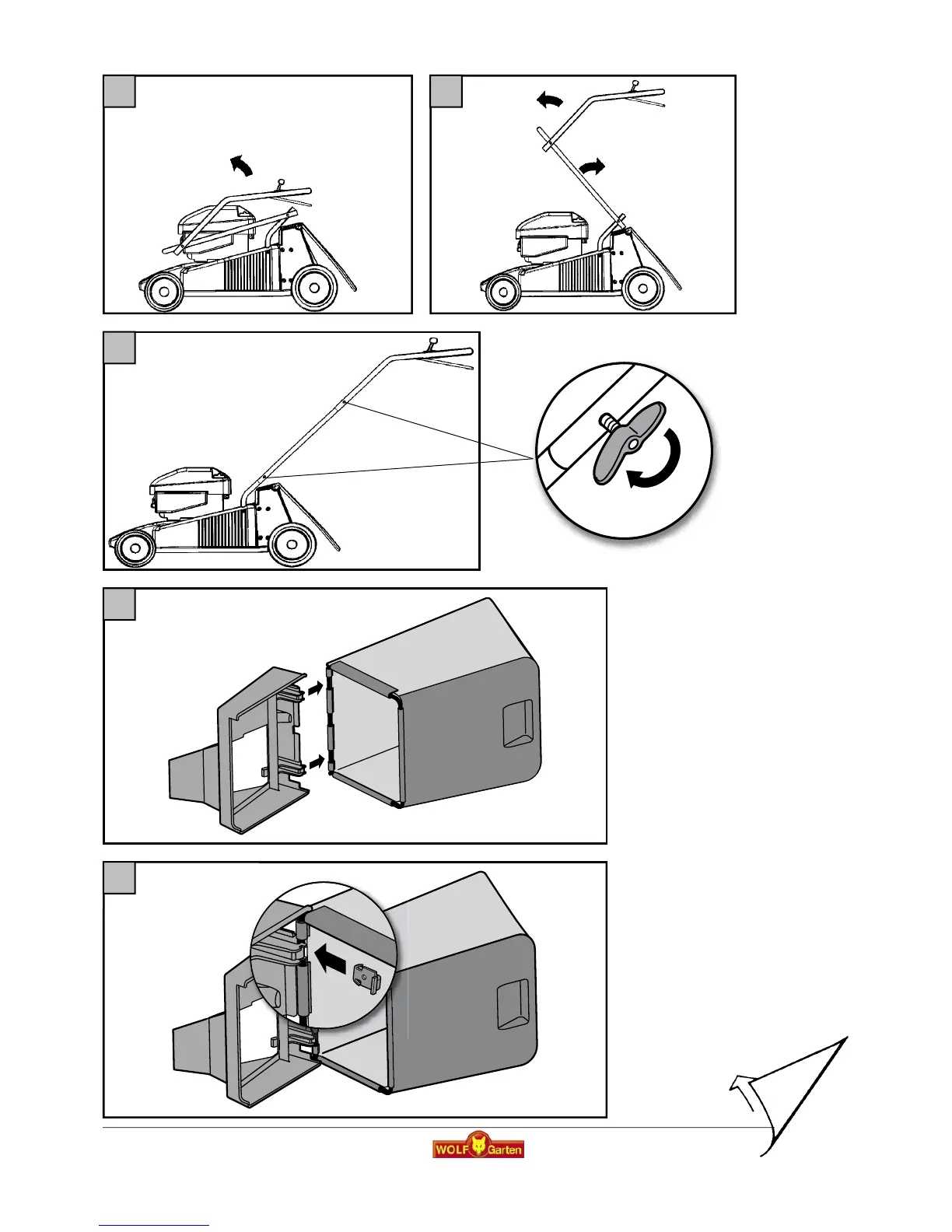 WOLF Garten