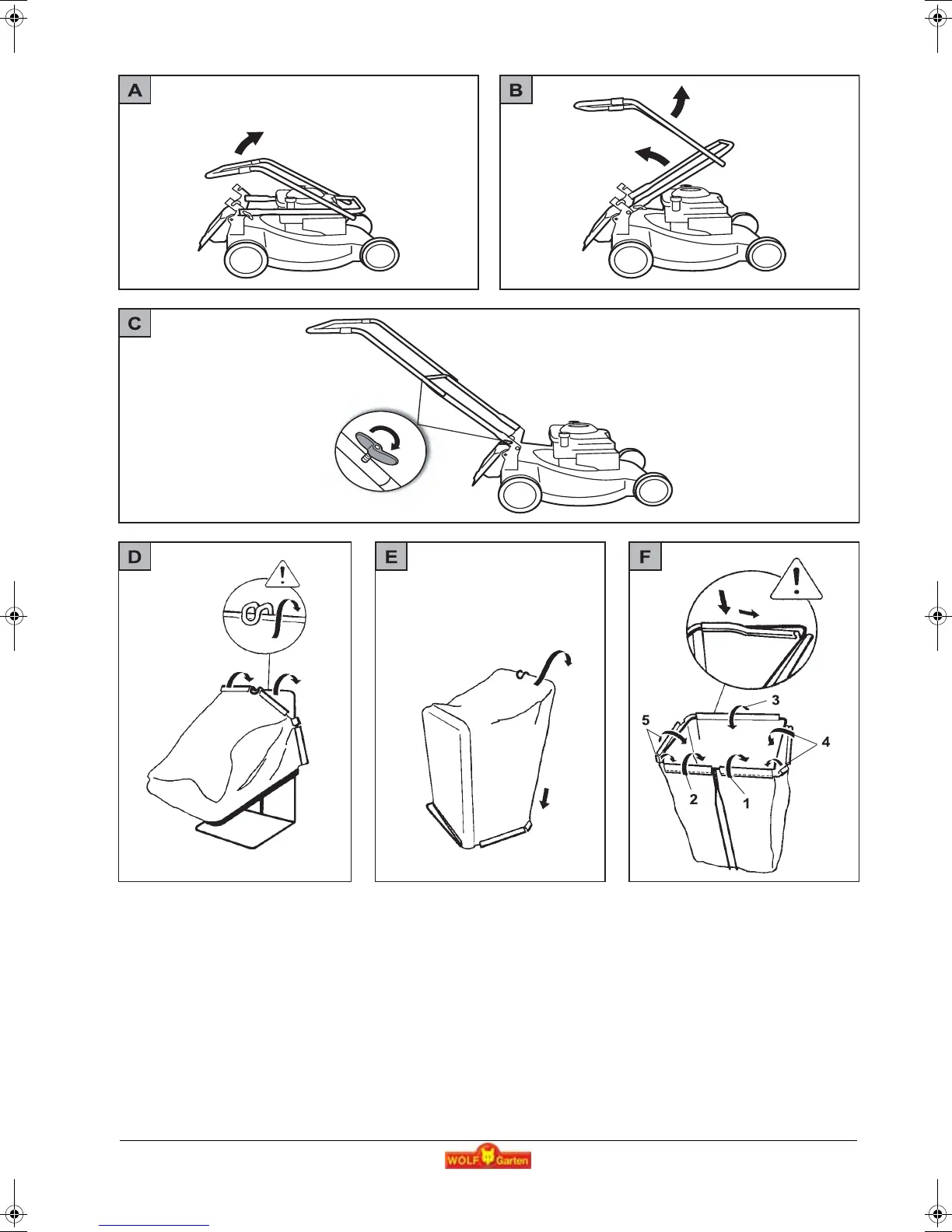 A

B

C

D

E

F

3

5

4

2

1

WOLF Garten