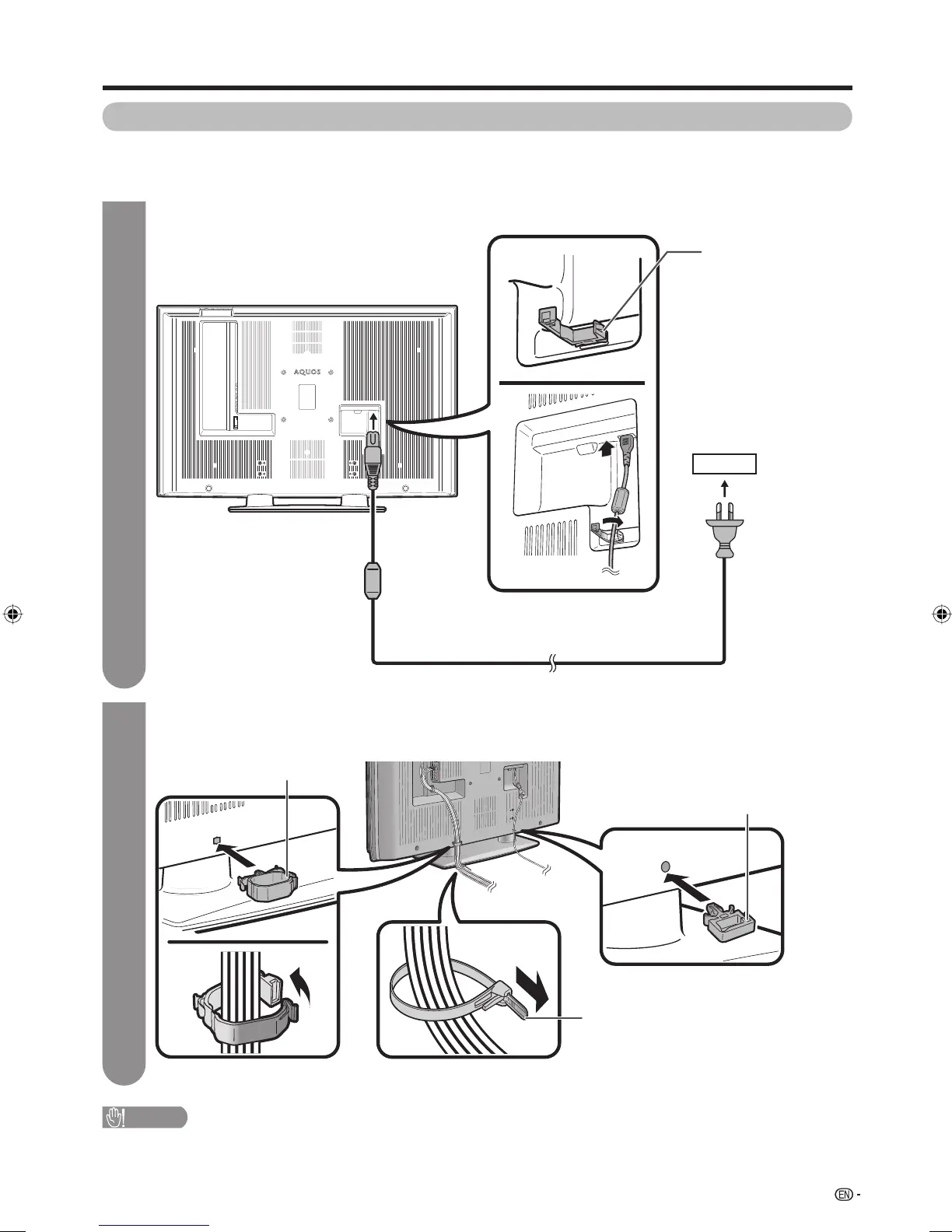 AQUOS

EN -