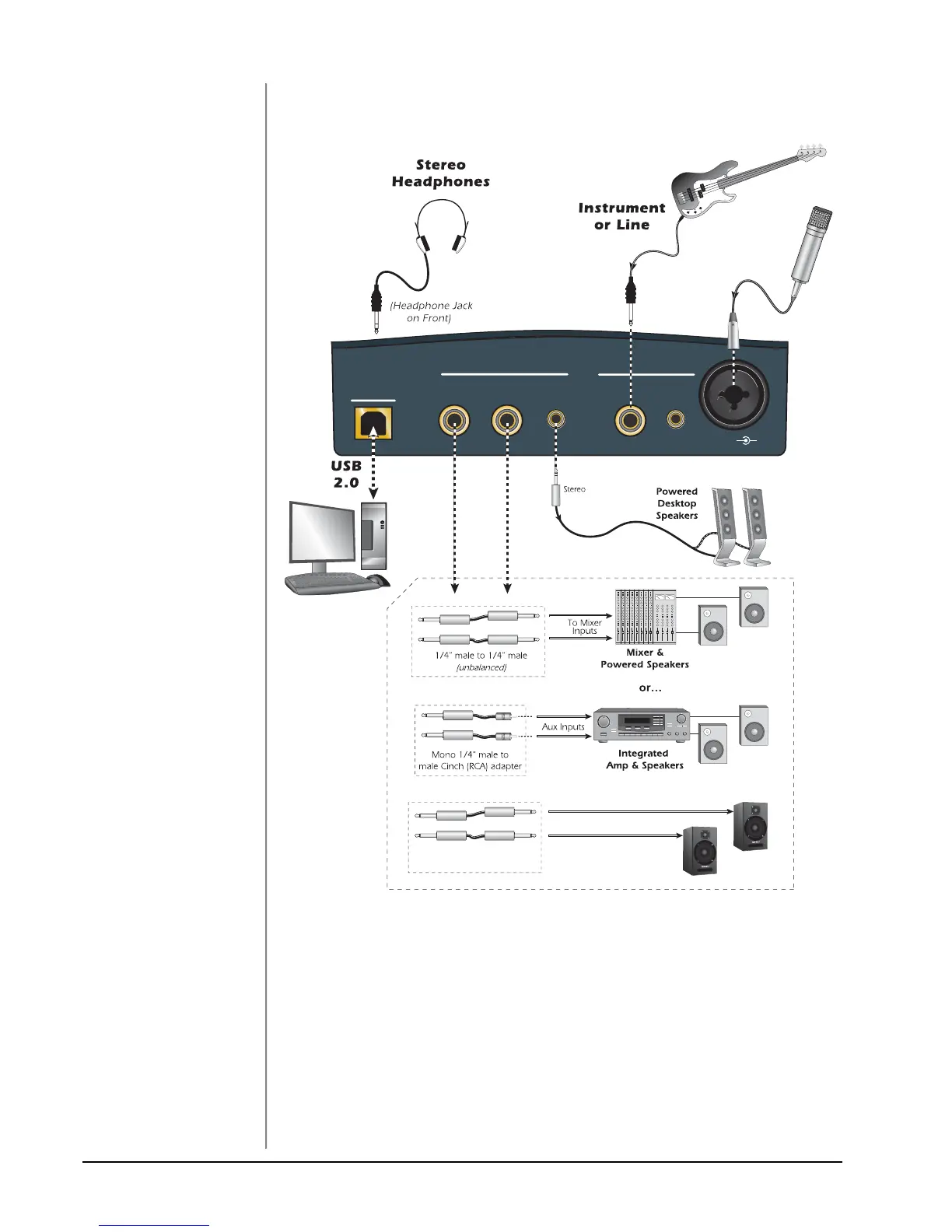 Stereo Headphones

Instrument or Line

(Headphone Jack on Front)

USB 2.0

Stereo

Powered Desktop Speakers

To Mixer Inputs

1/4" male to 1/4" male (unbalanced)

Mixer & Powered Speakers

or...

Aux Inputs

Mono 1/4" male to male Cinch (RCA) adapter

Integrated Amp & Speakers