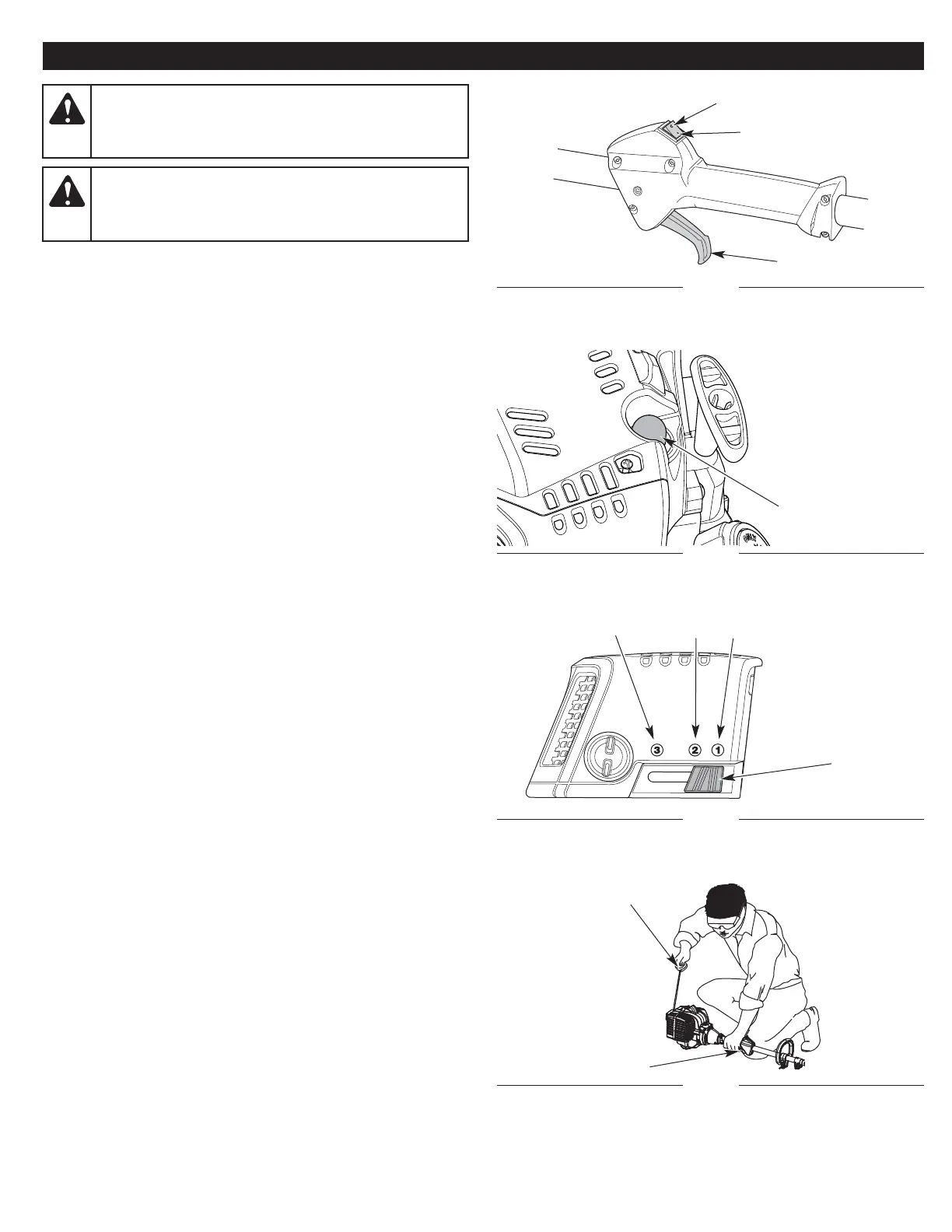 3
2
1