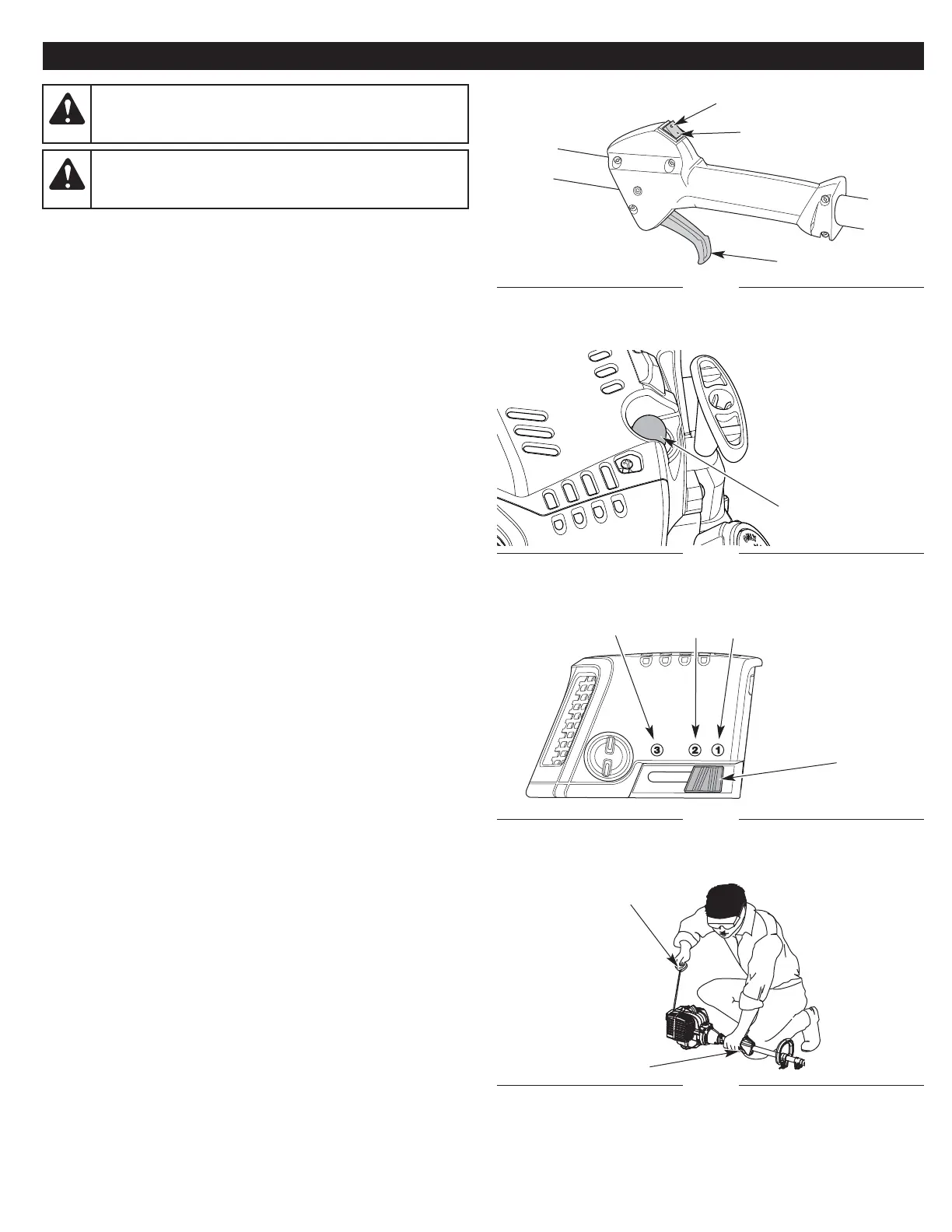 ③ ② ①