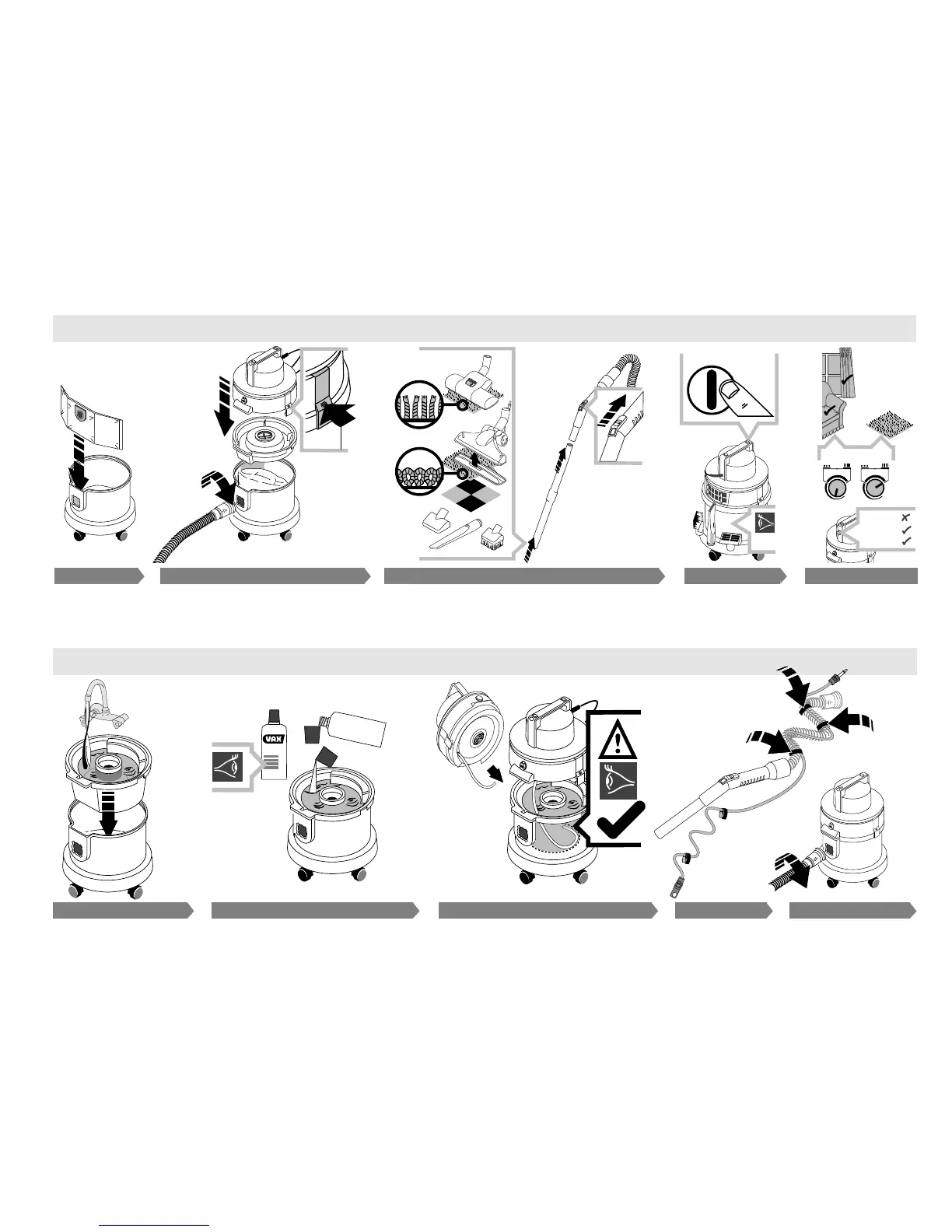 VAX