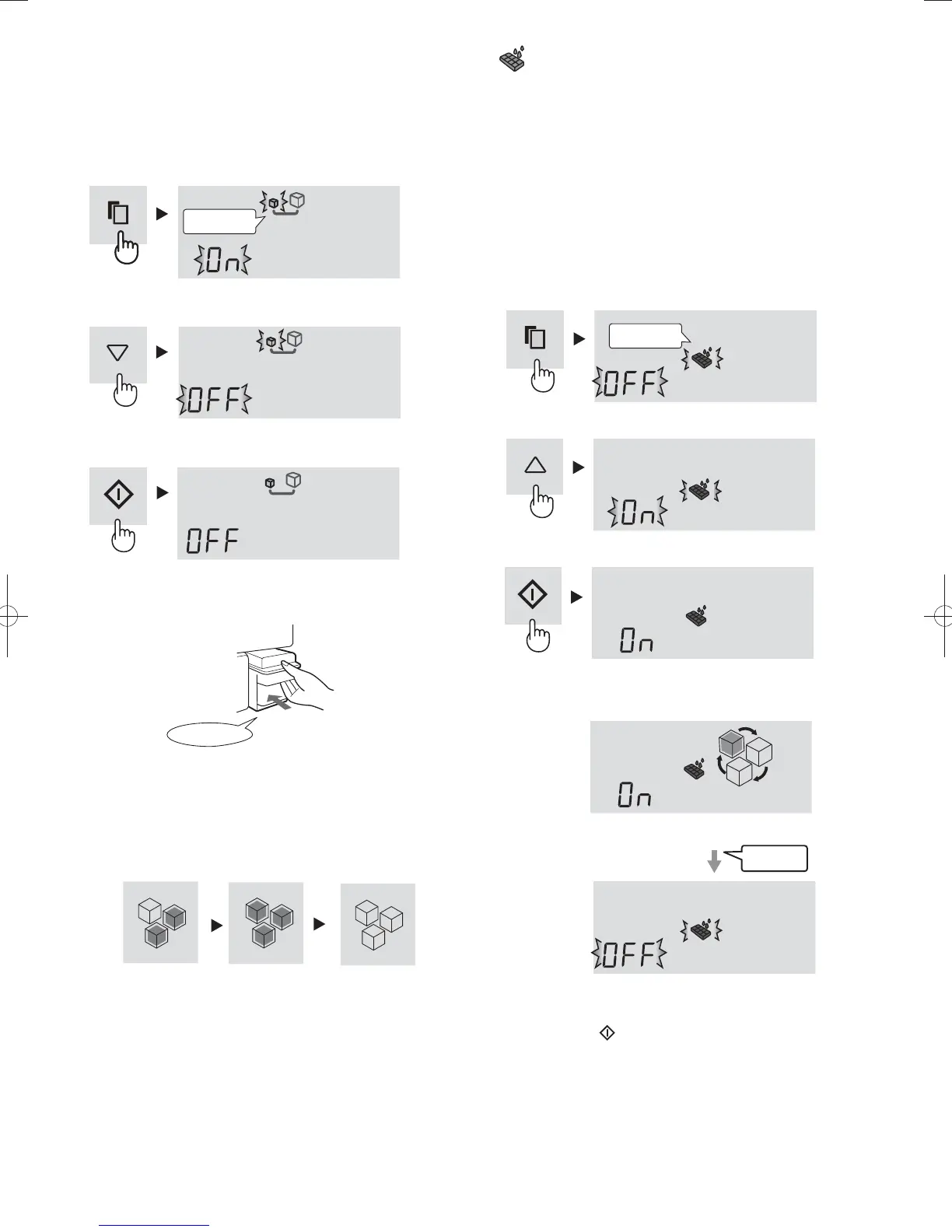 On

OFF

OFF

OFF

On

On

On

OFF