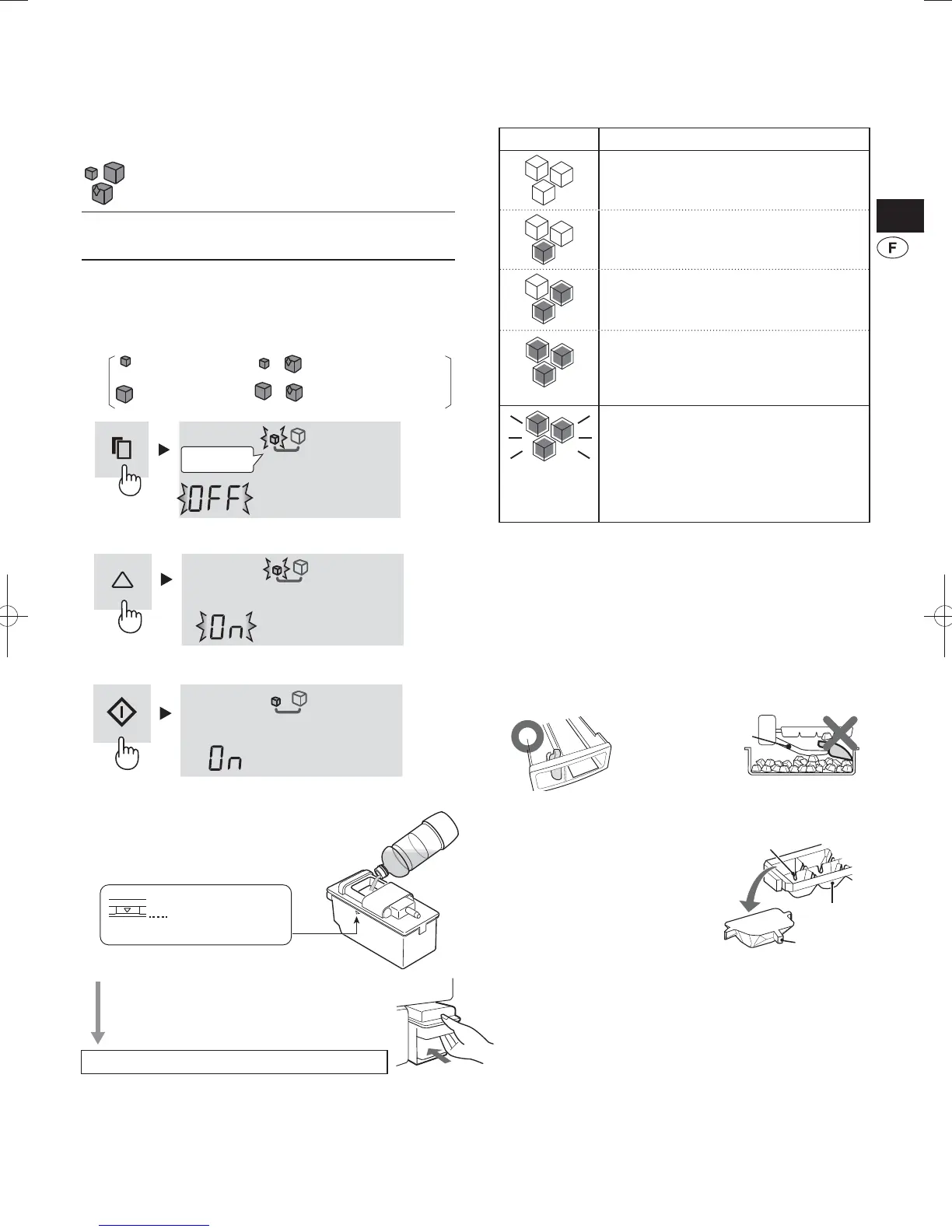 F

OFF

On

On