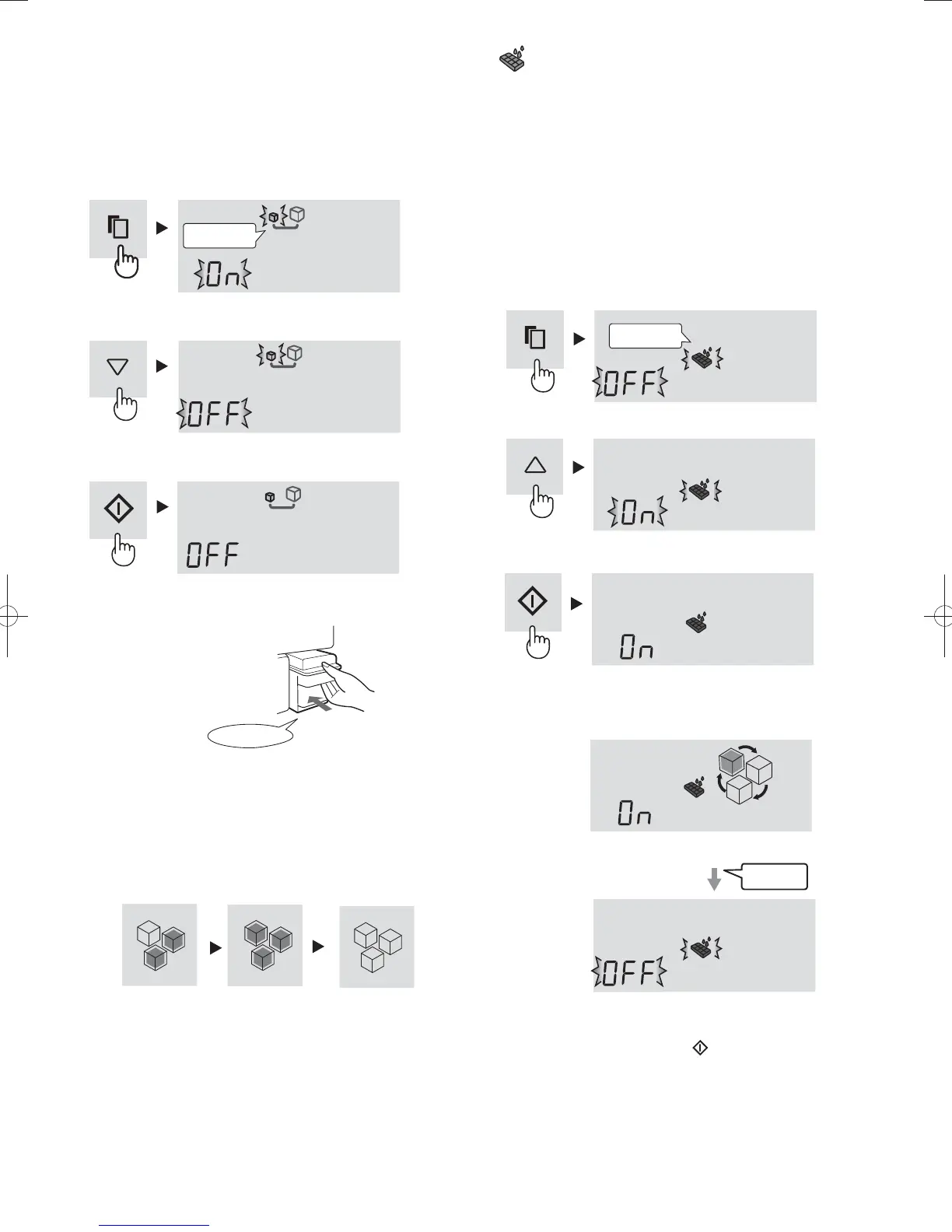 On

OFF

OFF

OFF

On

On

On

OFF