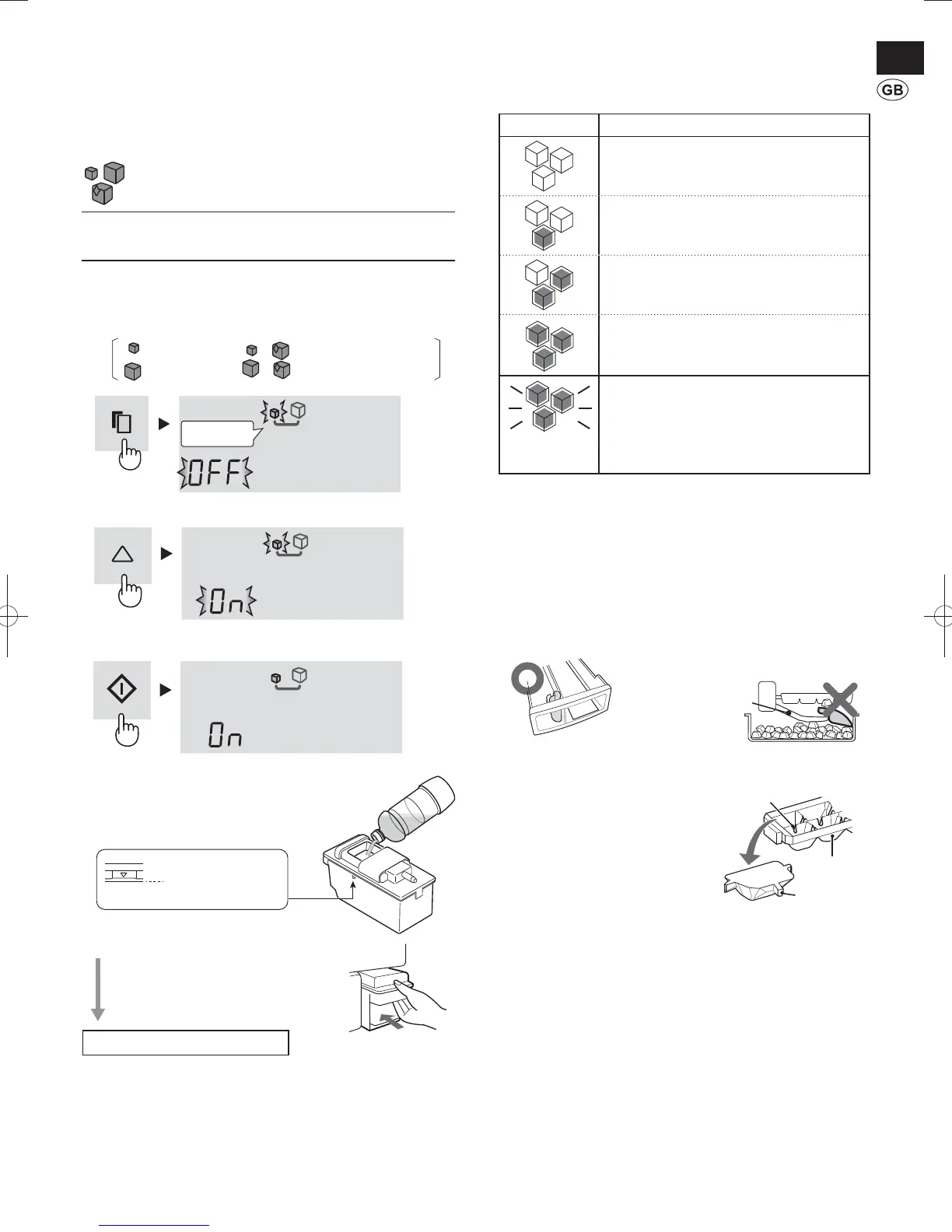 GB

OFF

On

On