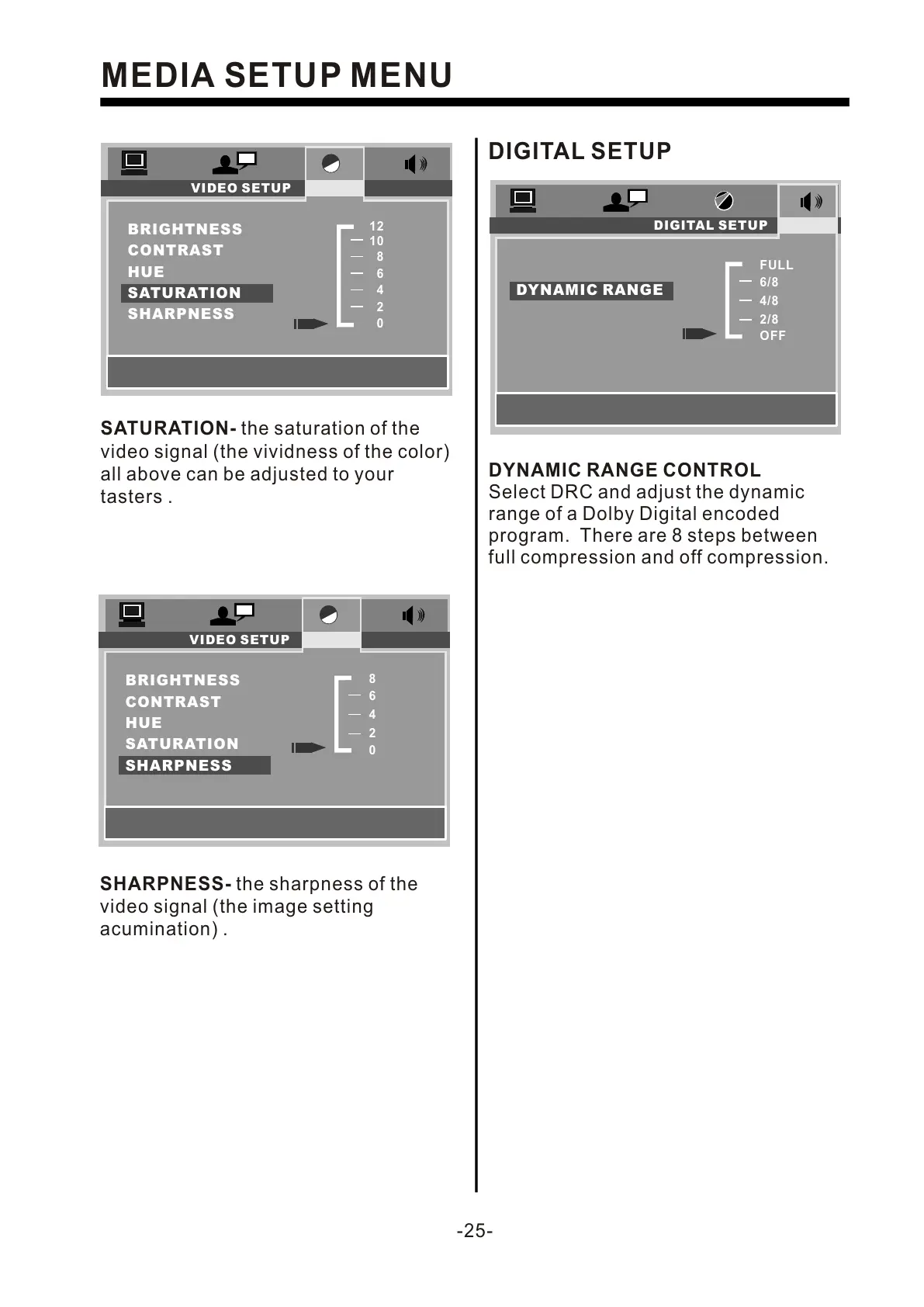 MEDIA SETUP MENU

VIDEO SETUP

BRIGHTNESS
CONTRAST
HUE
SATURATION
SHARPNESS

12
10
8
6
4
2
0

SATURATION- the saturation of the video signal (the vividness of the color) all above can be adjusted to your tasters .

VIDEO SETUP

BRIGHTNESS
CONTRAST
HUE
SATURATION
SHARPNESS

8
6
4
2
0

SHARPNESS- the sharpness of the video signal (the image setting acumination) .

DIGITAL SETUP

DIGITAL SETUP

DYNAMIC RANGE

FULL
6/8
4/8
2/8
OFF

DYNAMIC RANGE CONTROL
Select DRC and adjust the dynamic range of a Dolby Digital encoded program. There are 8 steps between full compression and off compression.

-25-