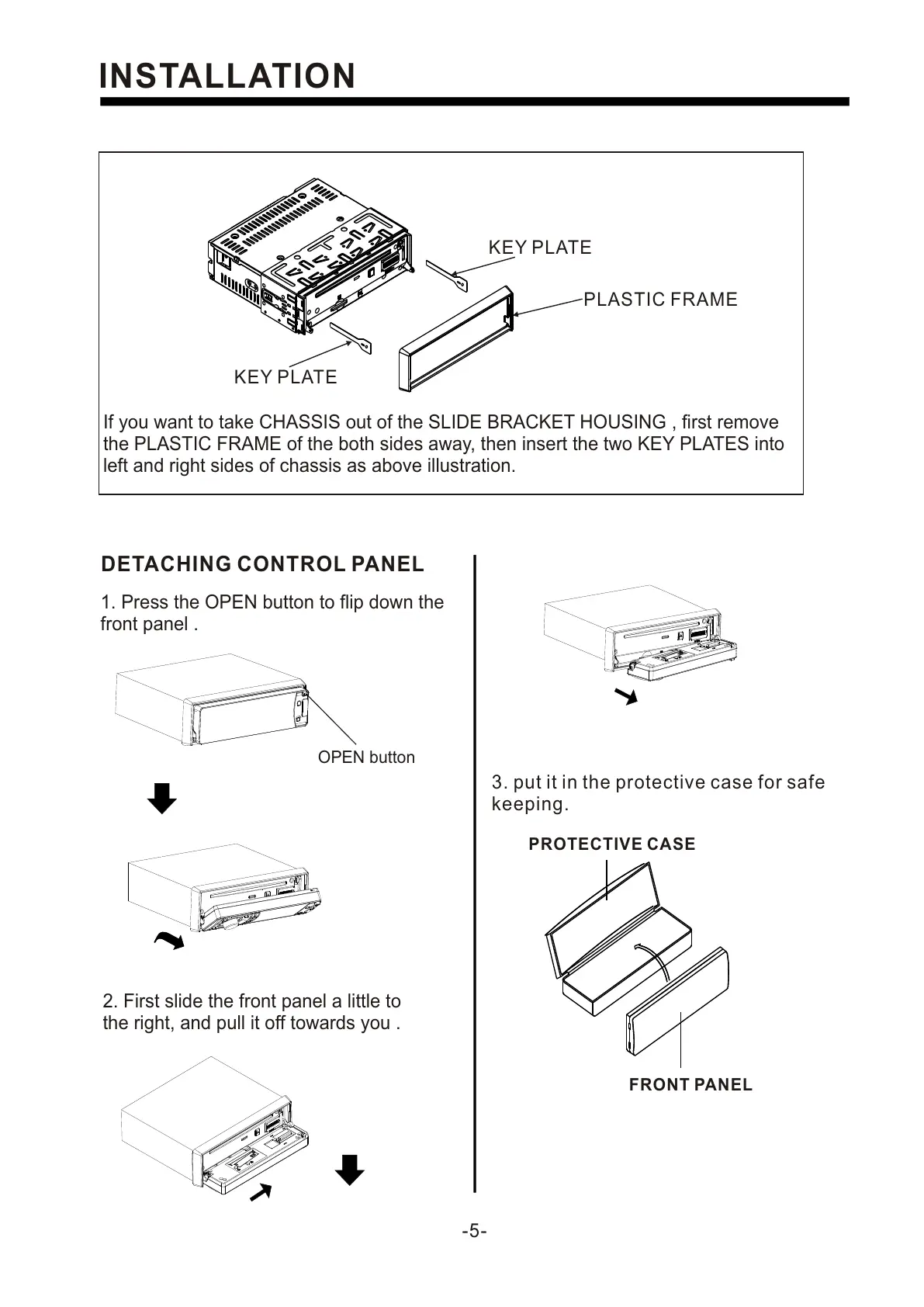 INSTALLATION

KEY PLATE

PLASTIC FRAME

KEY PLATE

If you want to take CHASSIS out of the SLIDE BRACKET HOUSING , first remove the PLASTIC FRAME of the both sides away, then insert the two KEY PLATES into left and right sides of chassis as above illustration.

DETACHING CONTROL PANEL

1. Press the OPEN button to flip down the front panel .

OPEN button

2. First slide the front panel a little to the right, and pull it off towards you .

3. put it in the protective case for safe keeping.

PROTECTIVE CASE

FRONT PANEL

-5-