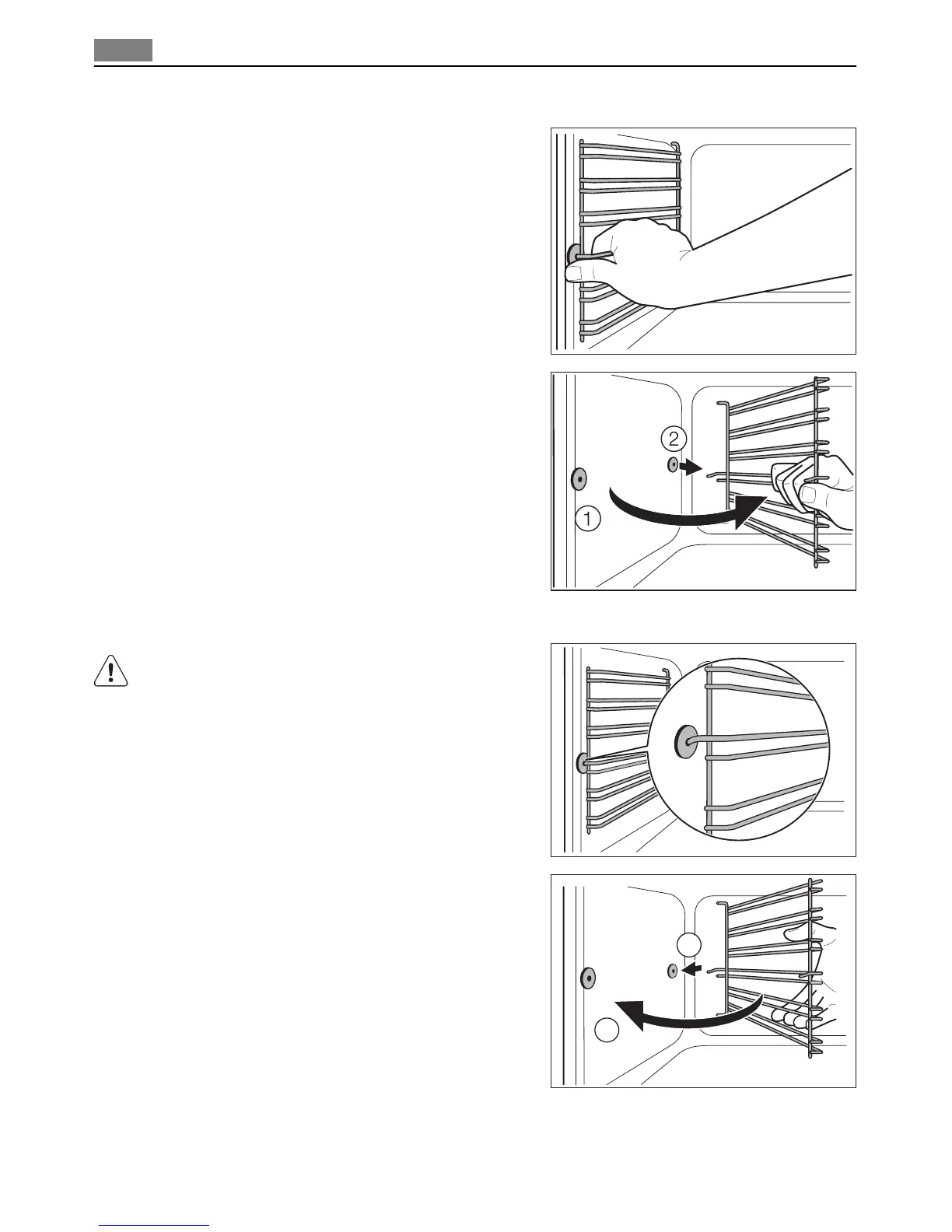 2

1