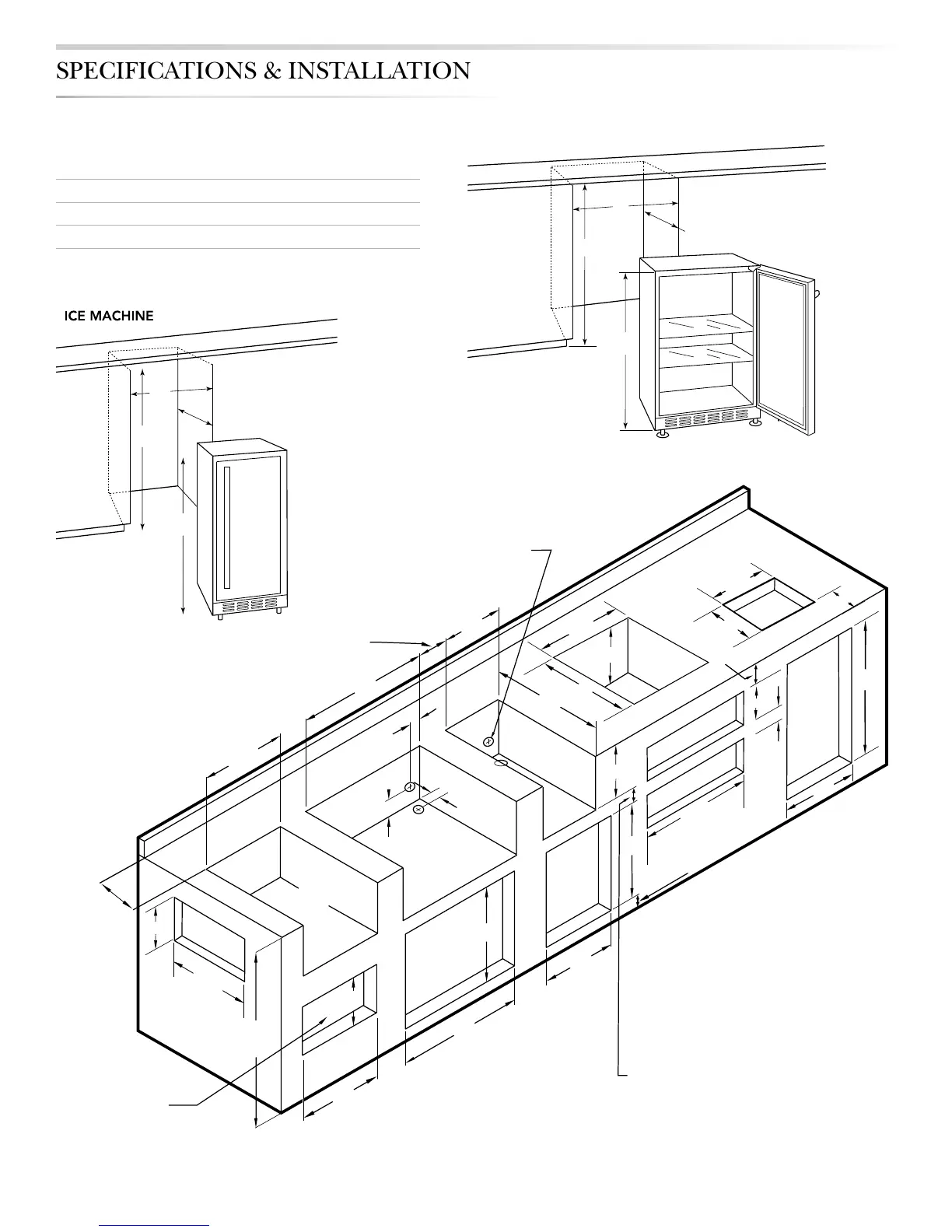 SPECIFICATIONS & INSTALLATION

ICE MACHINE