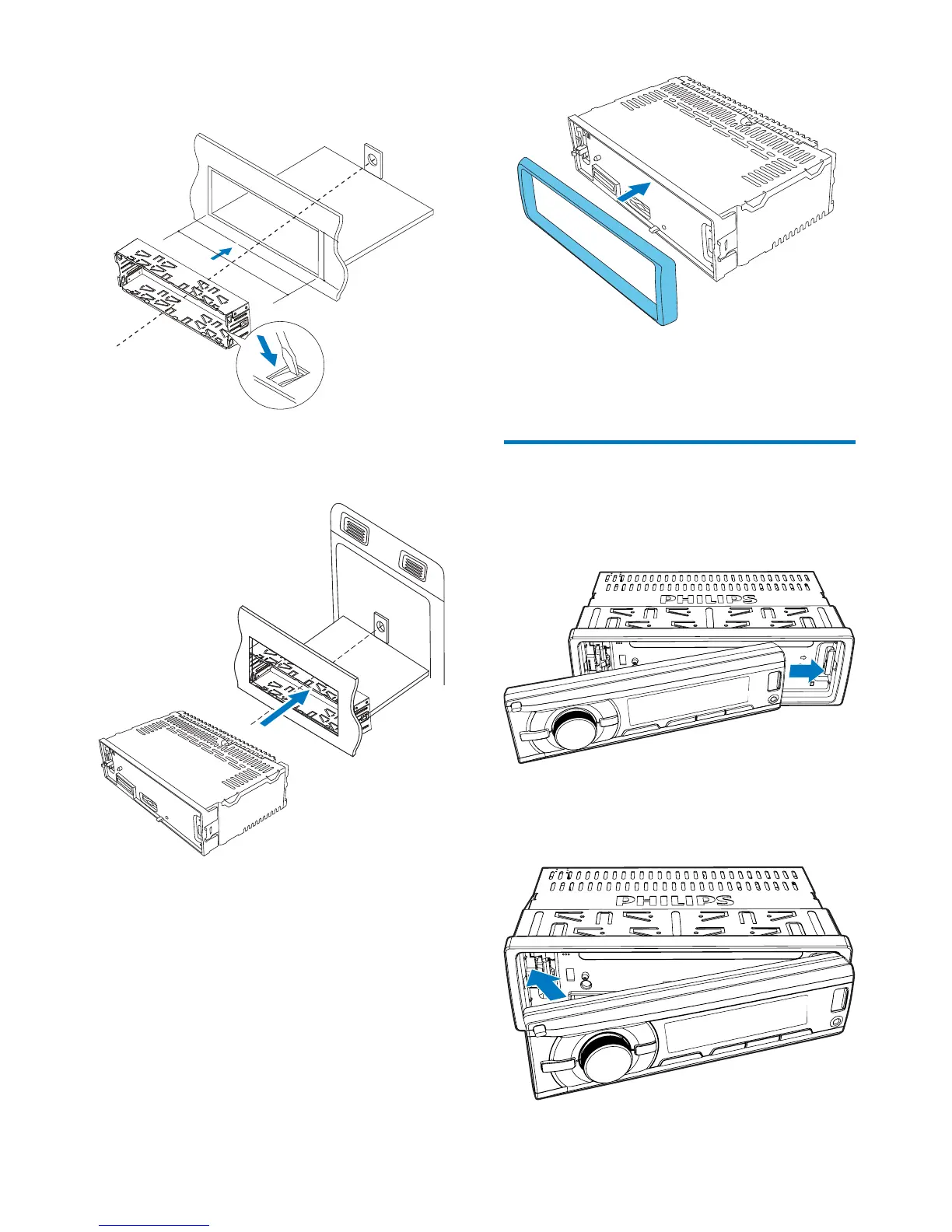 PHILIPS

PHILIPS