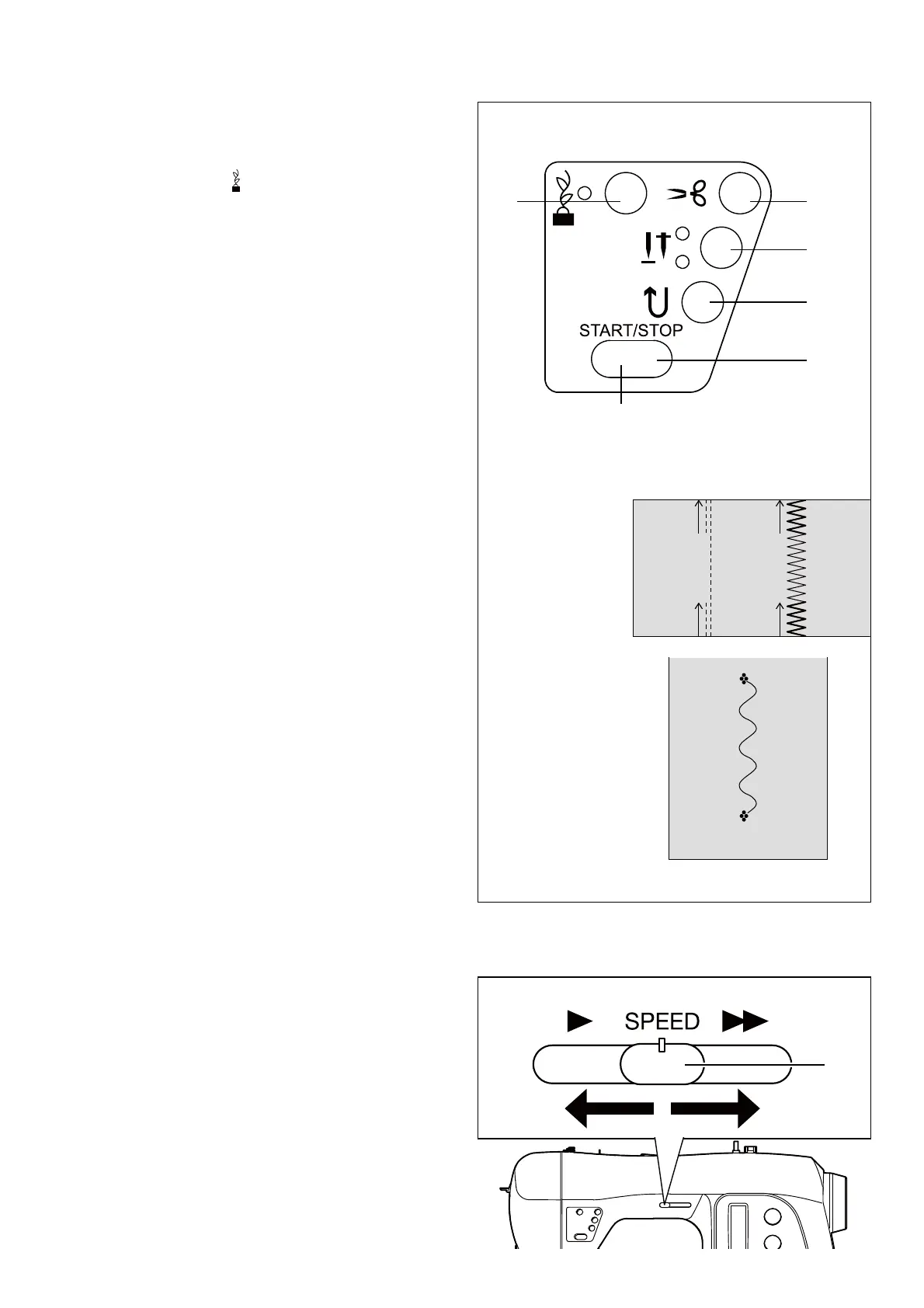 START/STOP

SPEED