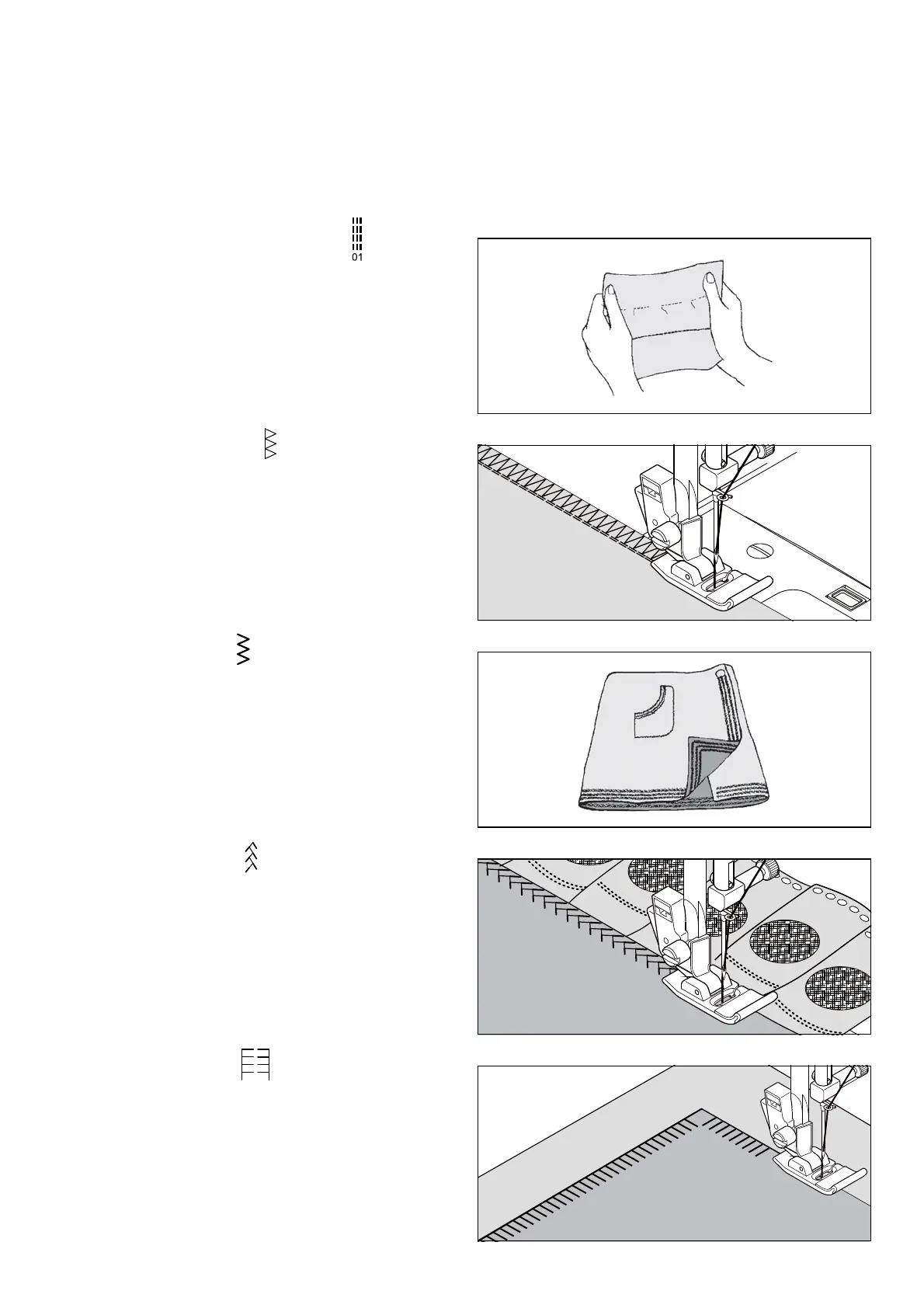 01