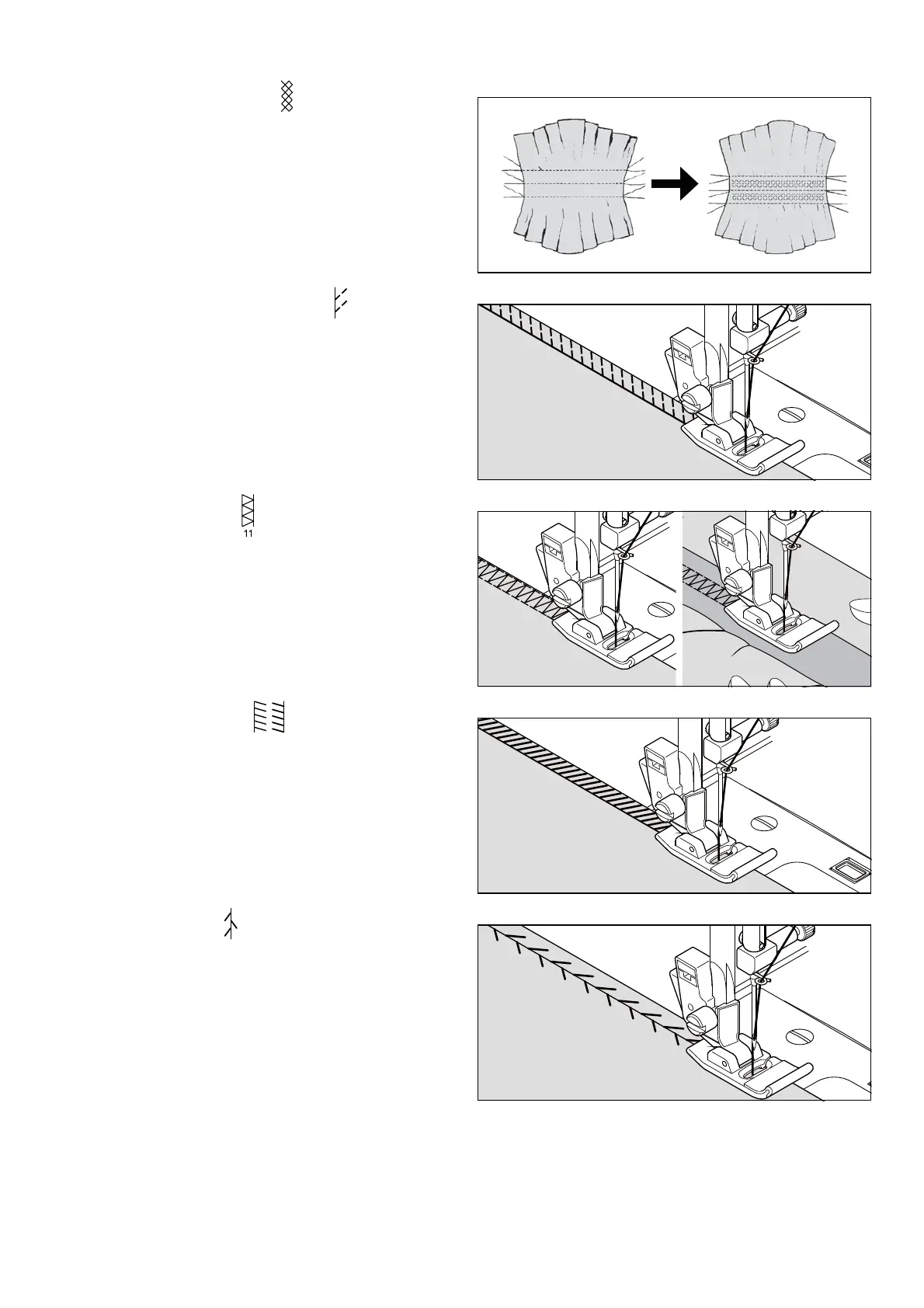 11