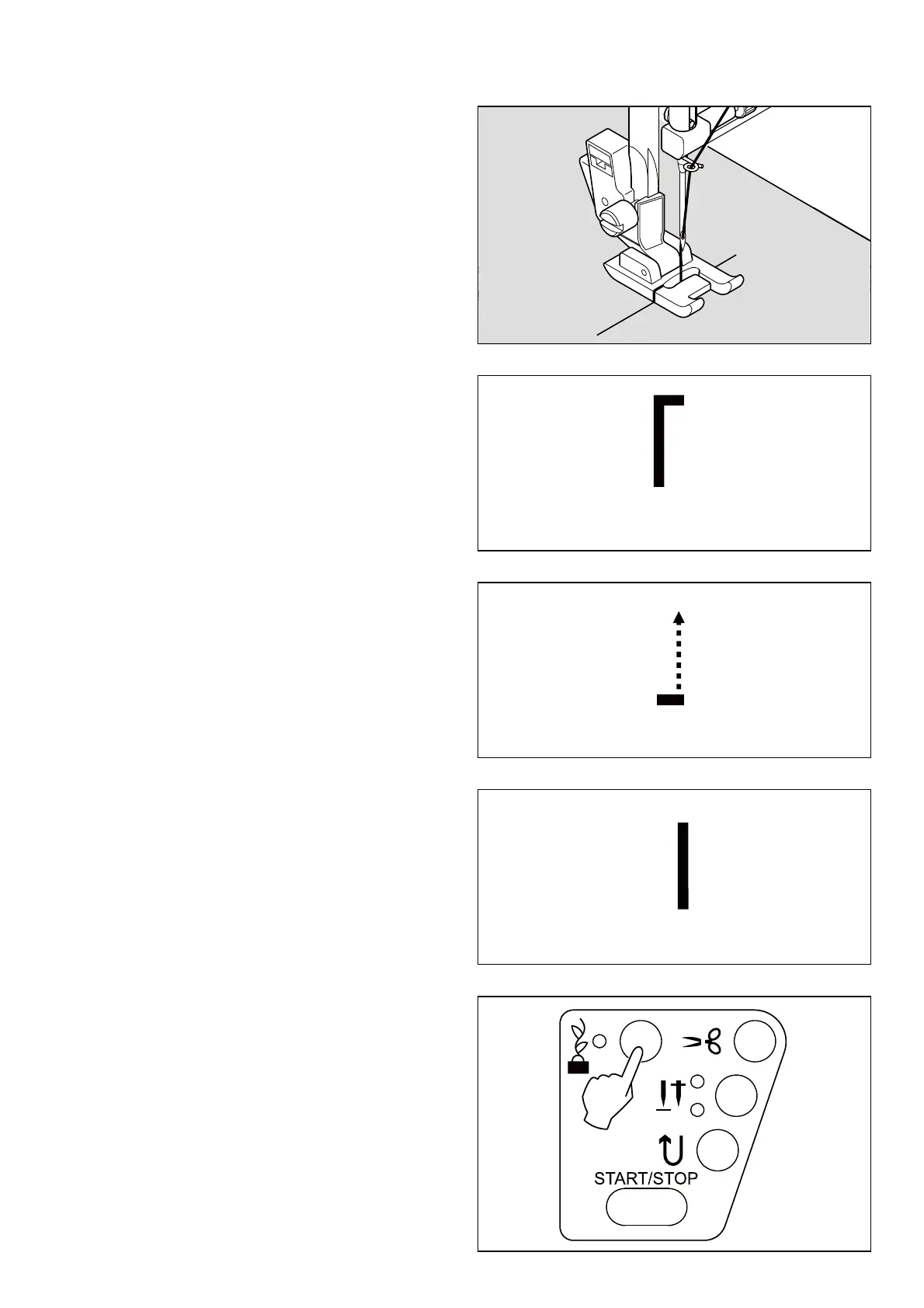 START/STOP