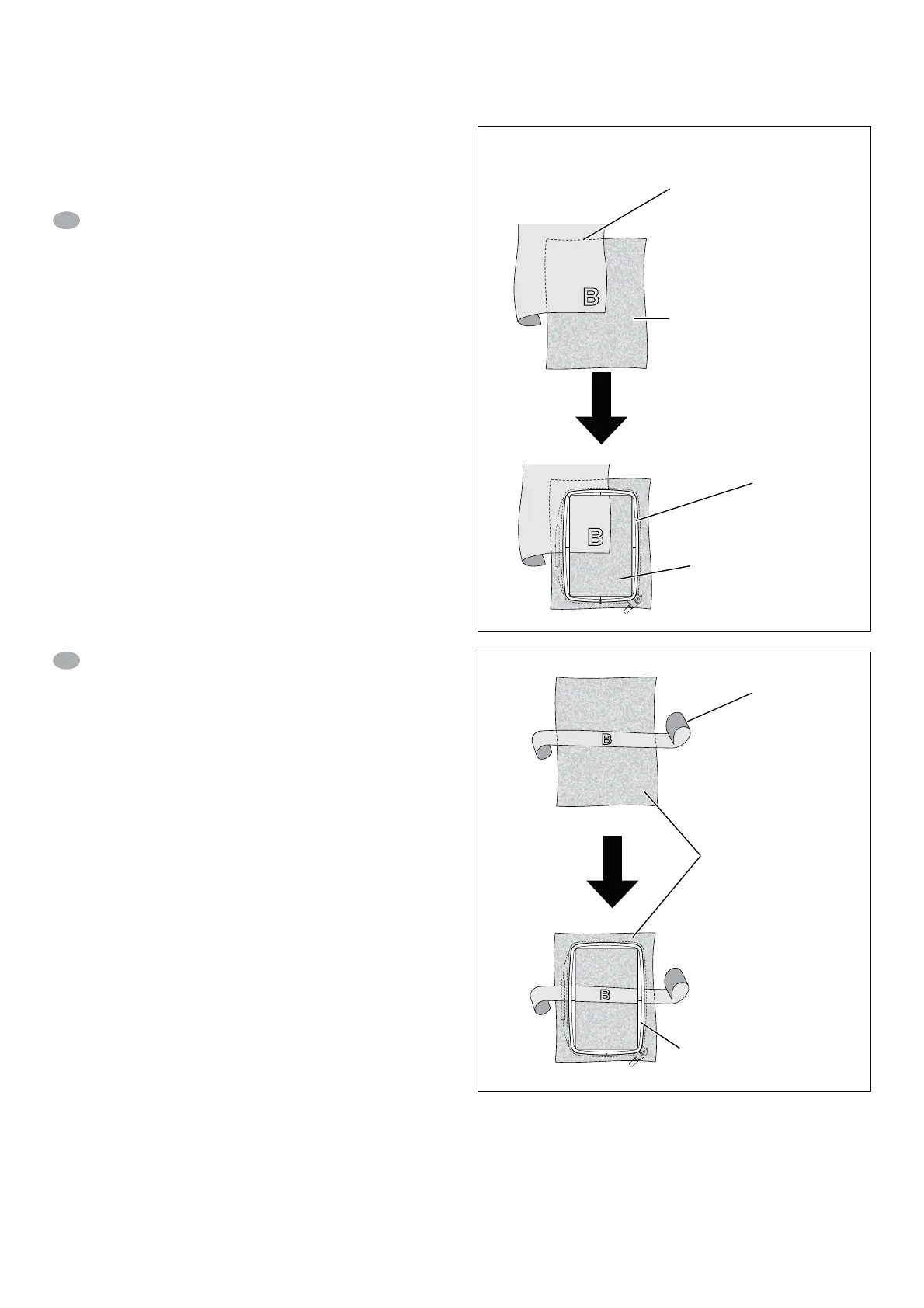 B

B

B

B