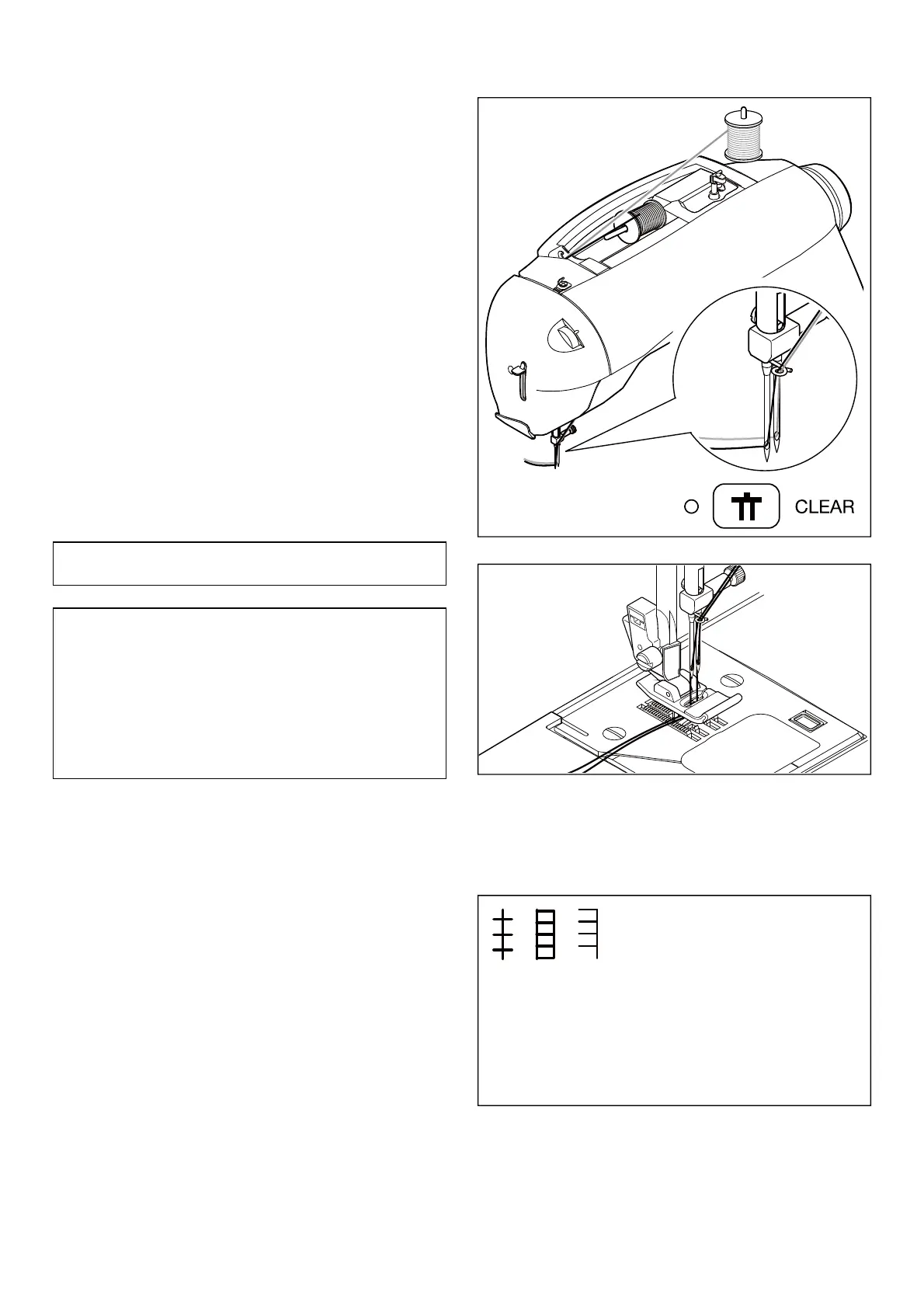 CLEAR