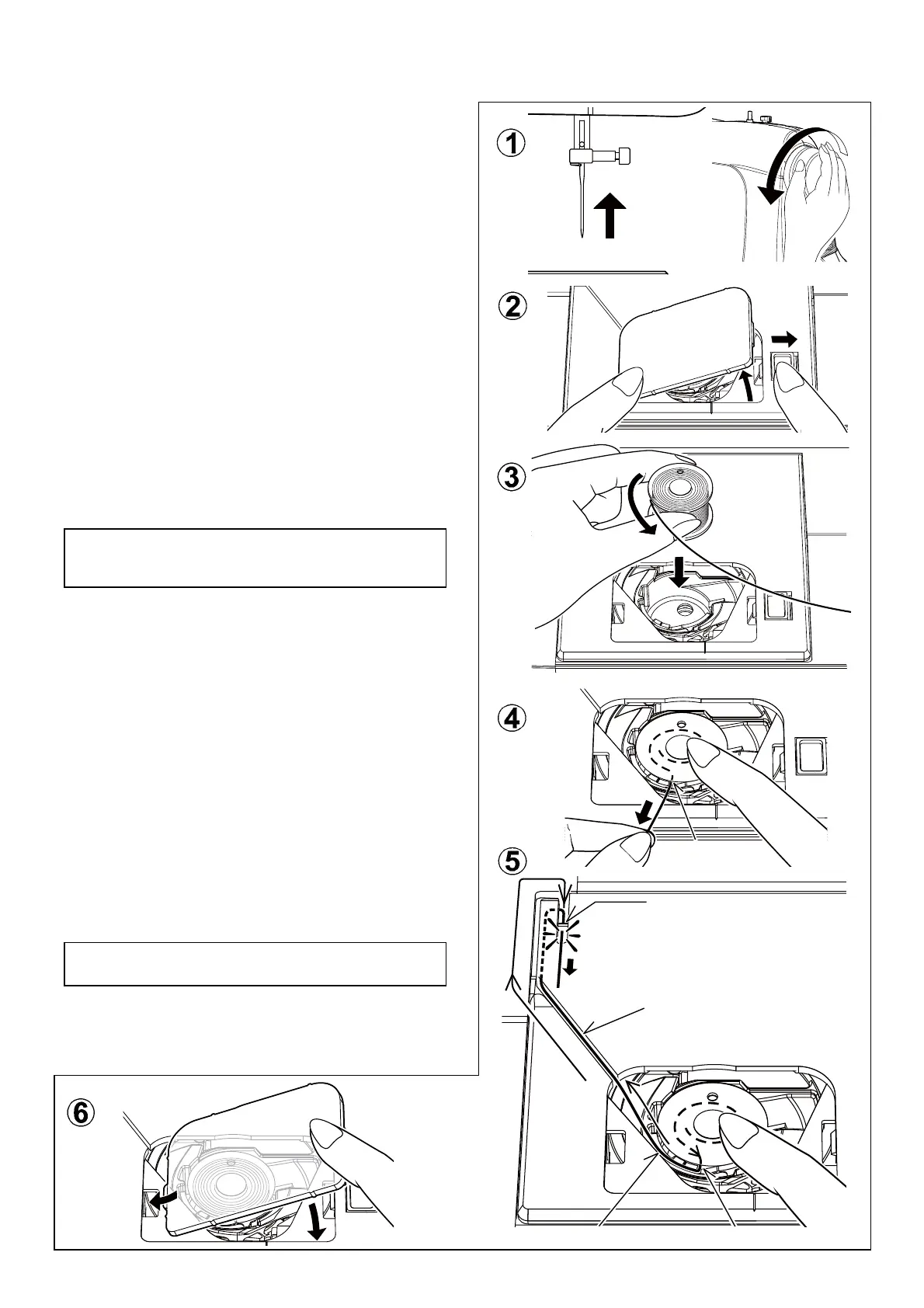 1

2

3

4

5

6