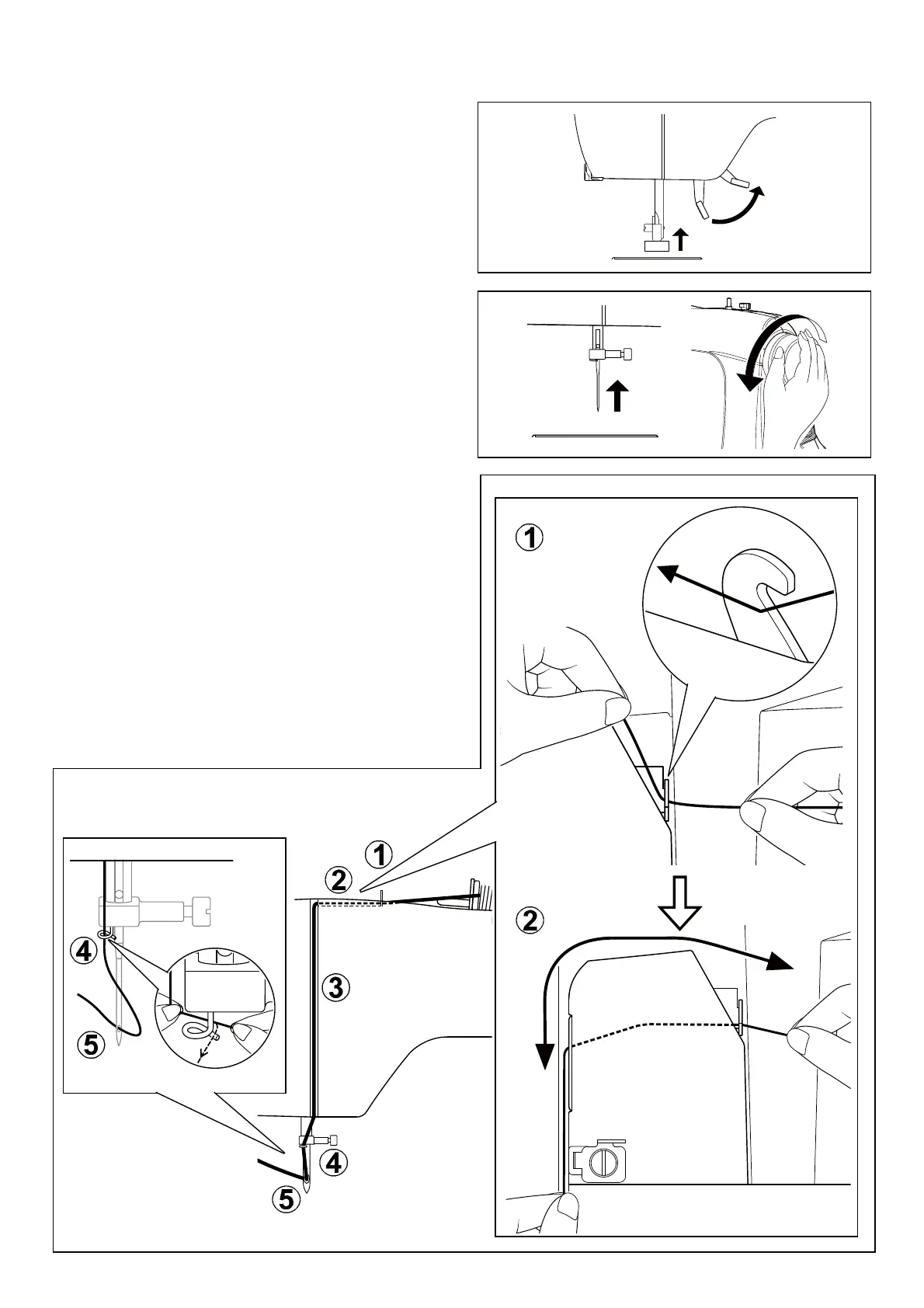 1

2

1

2

3

4

5

4

5