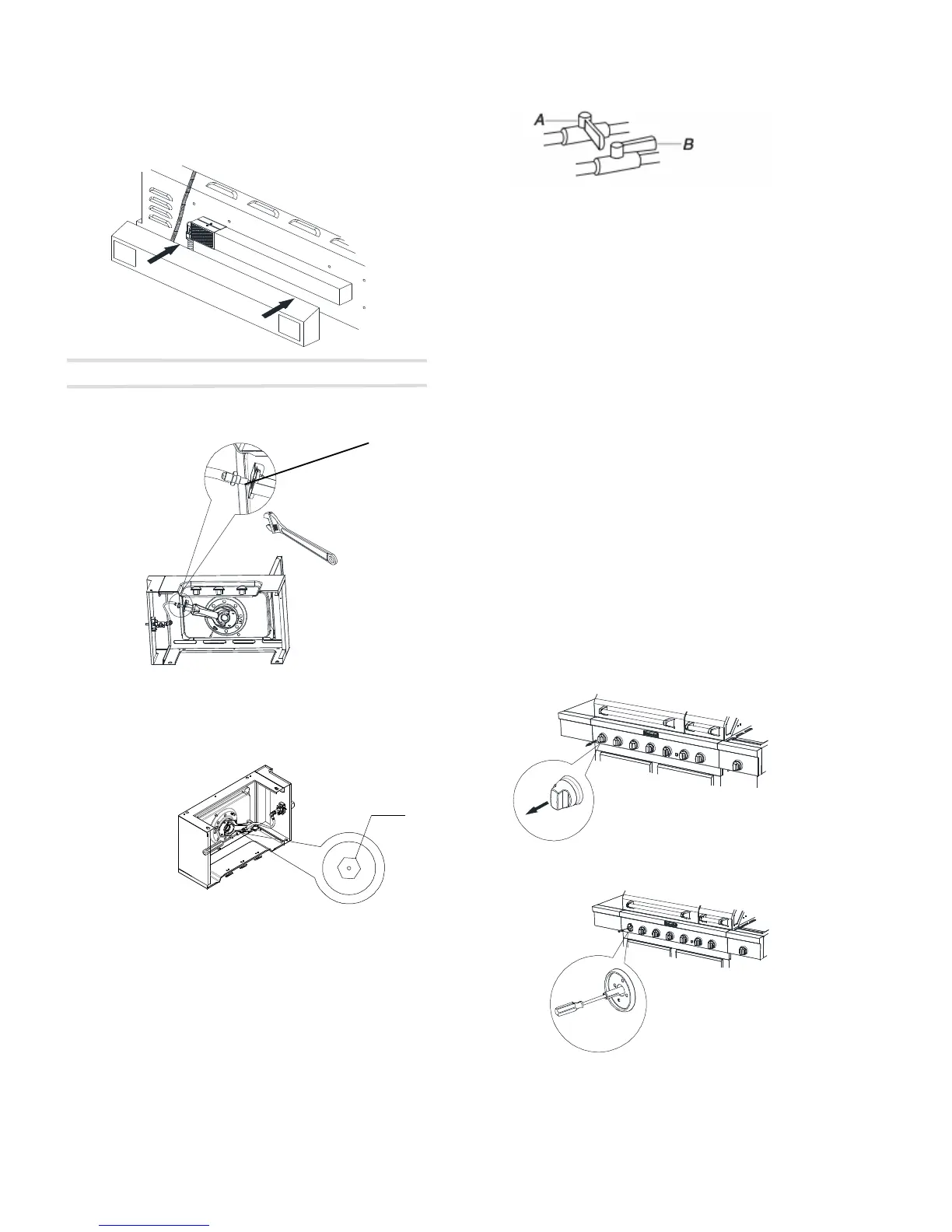 A

B