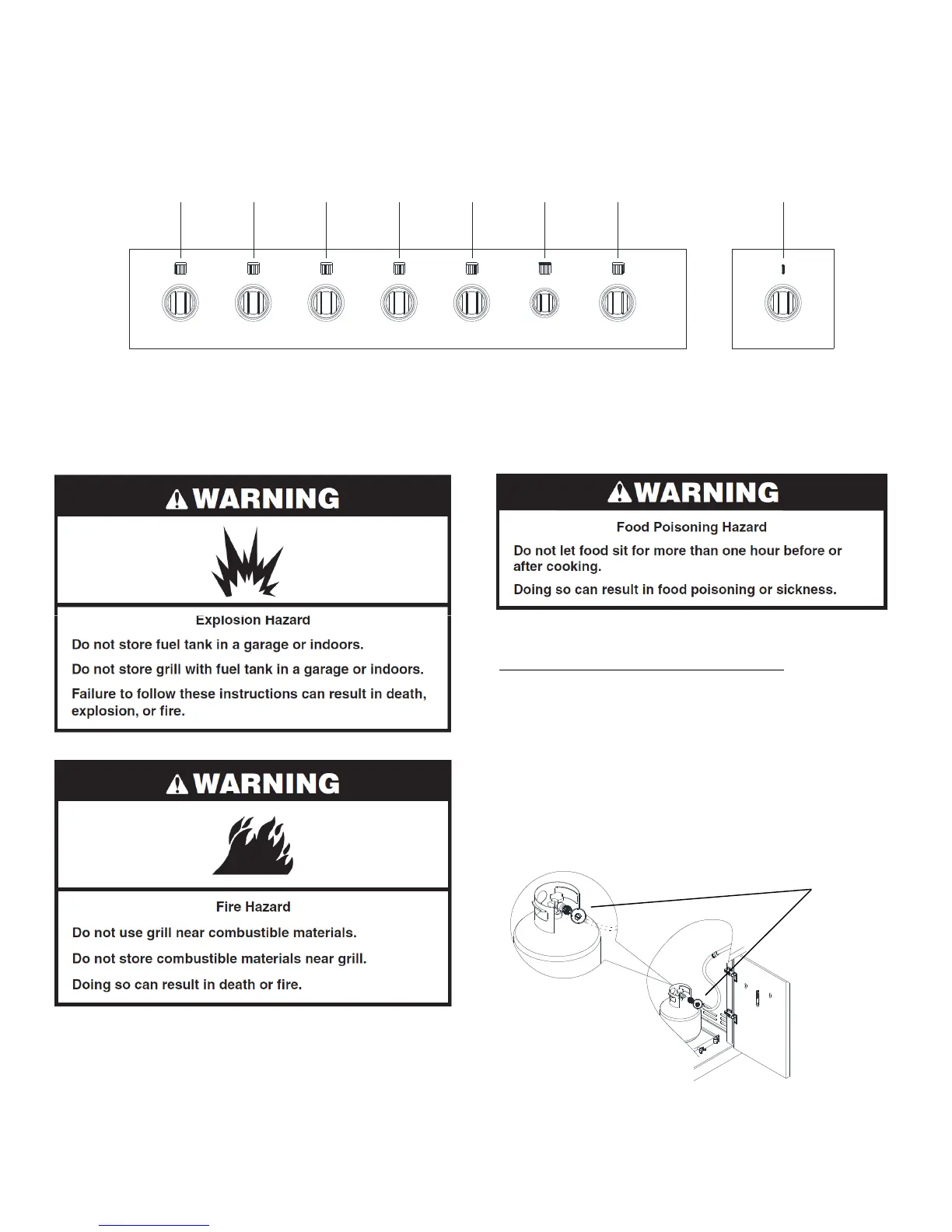 WARNING

Explosion Hazard

Do not store fuel tank in a garage or indoors.

Do not store grill with fuel tank in a garage or indoors.

Failure to follow these instructions can result in death, explosion, or fire.

WARNING

Fire Hazard

Do not use grill near combustible materials.

Do not store combustible materials near grill.

Doing so can result in death or fire.

WARNING

Food Poisoning Hazard

Do not let food sit for more than one hour before or after cooking.

Doing so can result in food poisoning or sickness.