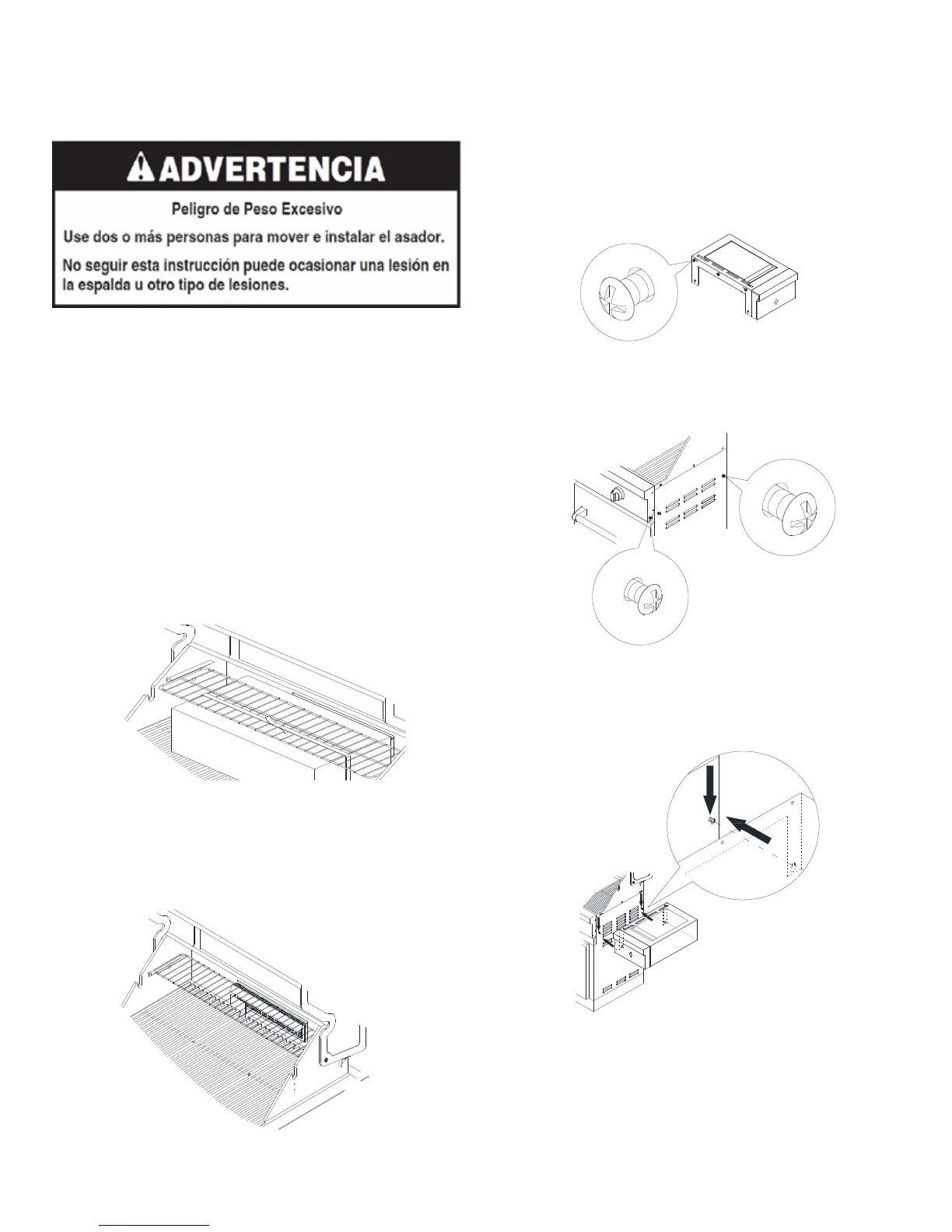 ADVERTENCIA

Peligro de Peso Excesivo

Use dos o más personas para mover e instalar el asador.

No seguir esta instrucción puede ocasionar una lesión en la espalda u otro tipo de lesiones.