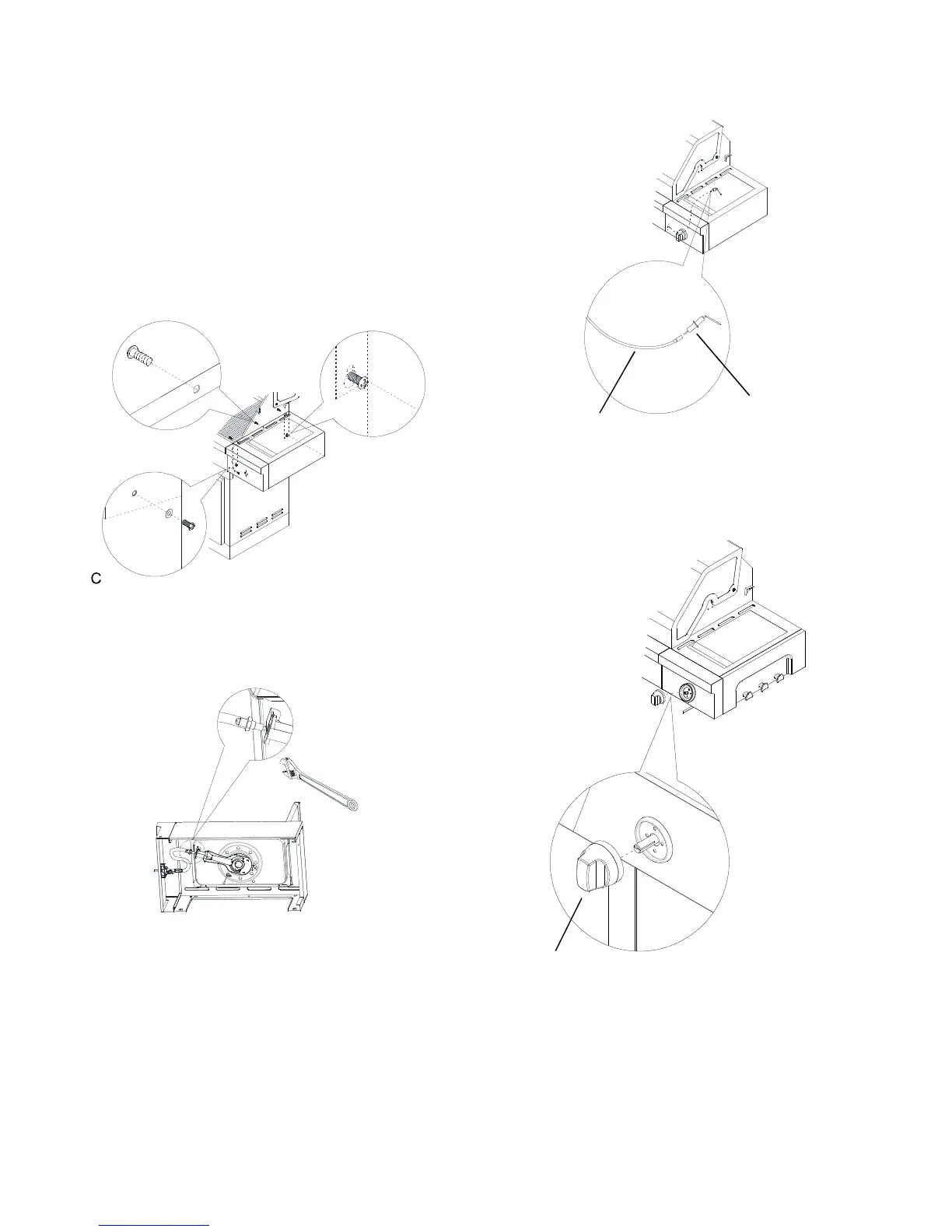 C