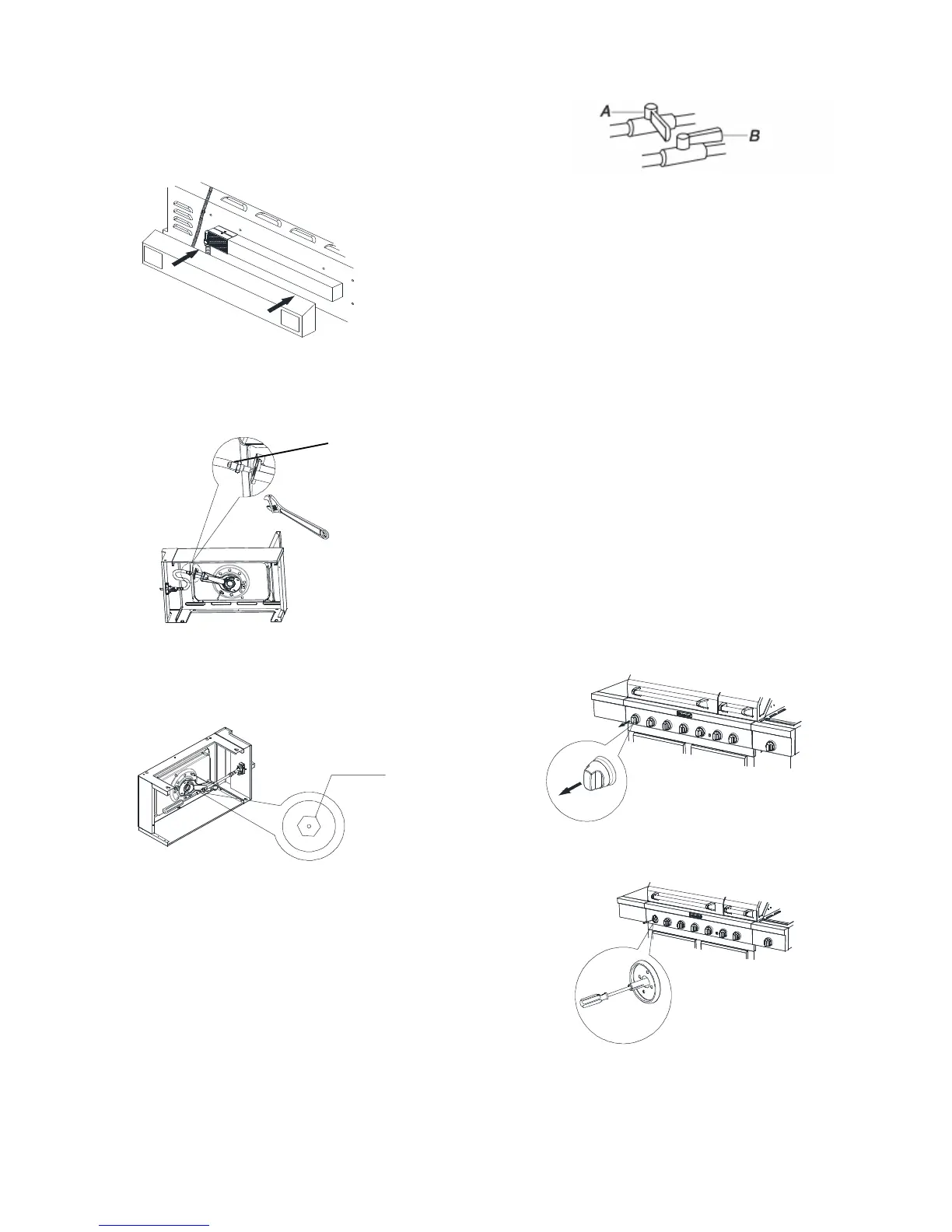 A
B