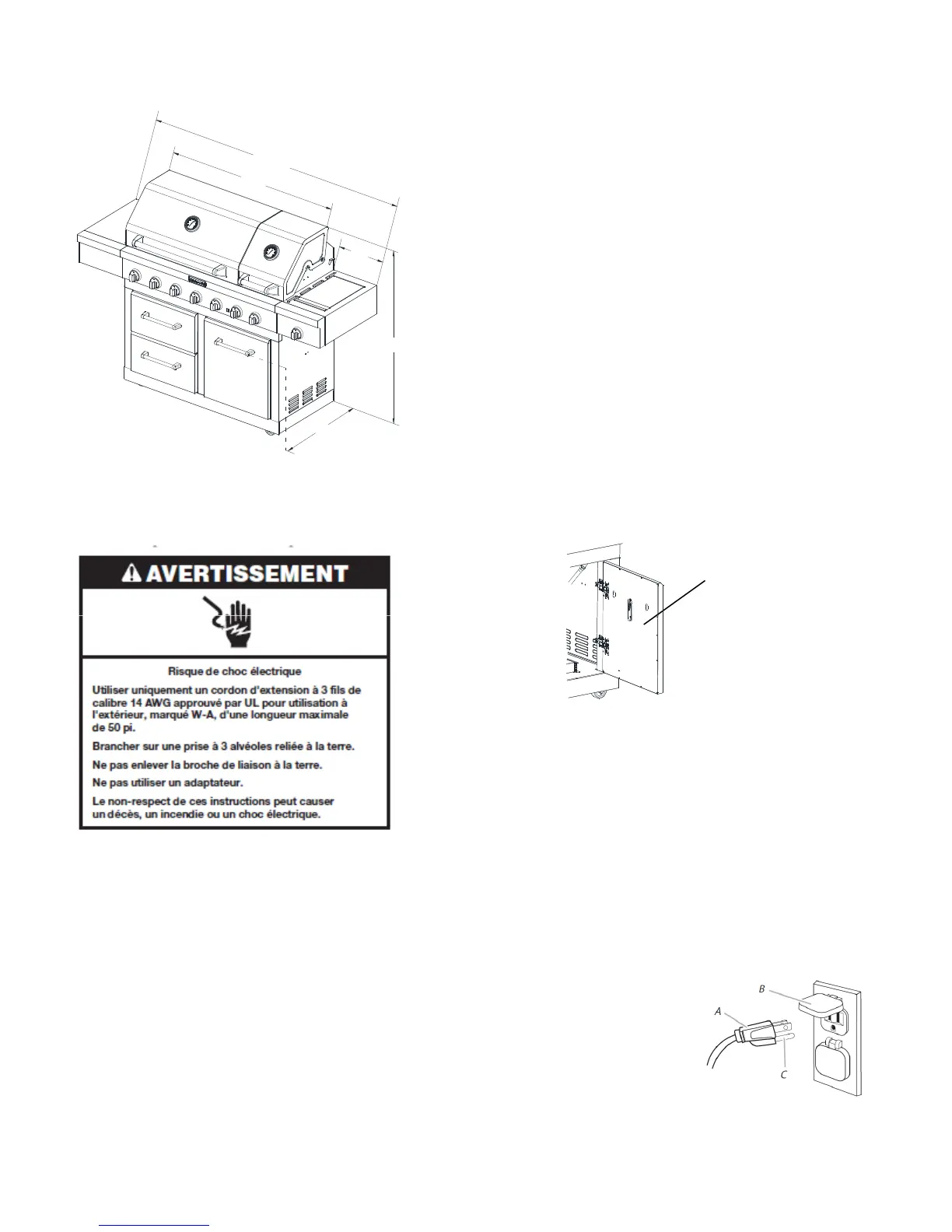 AVERTISSEMENT

Risque de choc électrique

Utiliser uniquement un cordon d'extension à 3 fils de calibre 14 AWG approuvé par UL pour utilisation à l'extérieur, marqué W-A, d'une longueur maximale de 50 pi.

Brancher sur une prise à 3 alvéoles reliée à la terre.

Ne pas enlever la broche de liaison à la terre.

Ne pas utiliser un adaptateur.

Le non-respect de ces instructions peut causer un décès, un incendie ou un choc électrique.

B

A

C