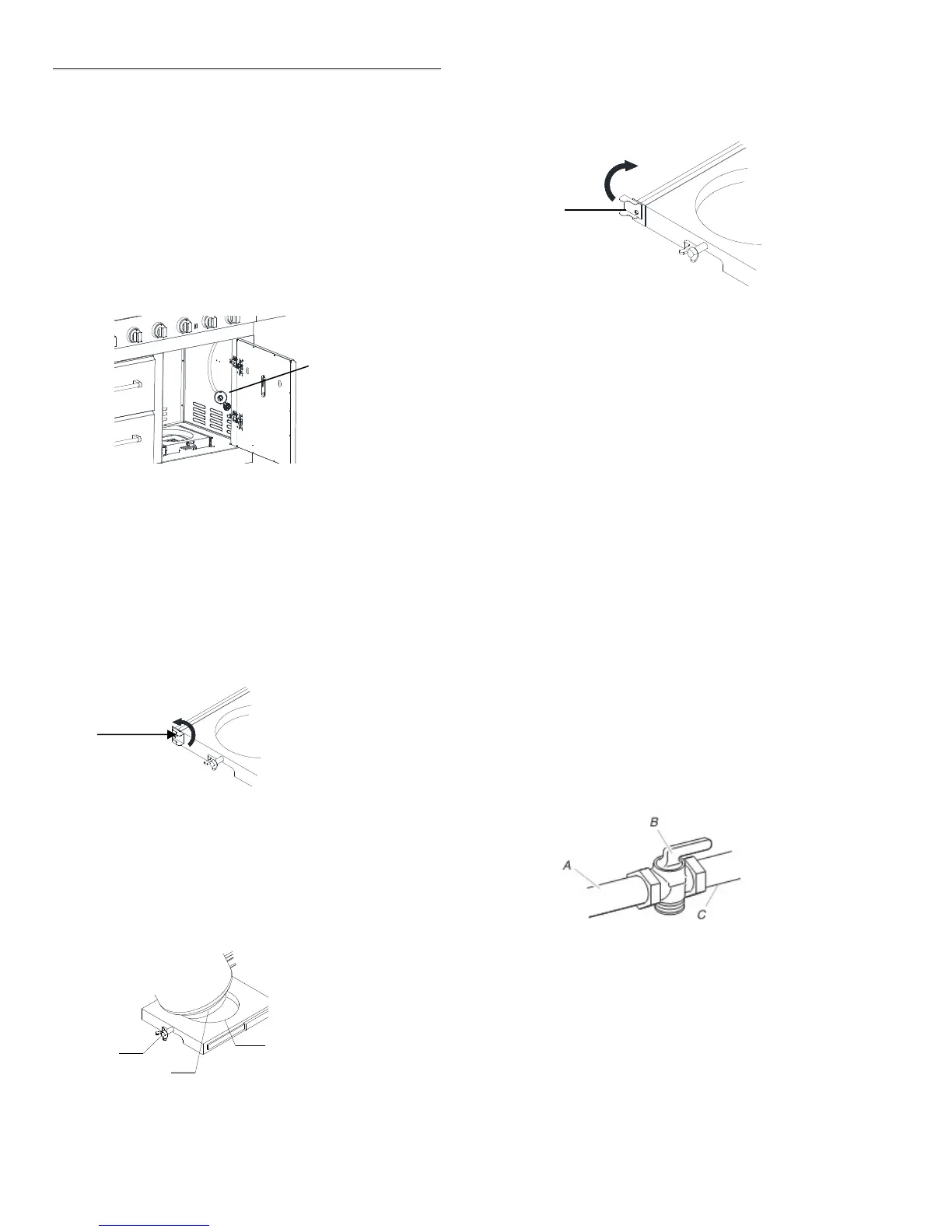 B

A

C