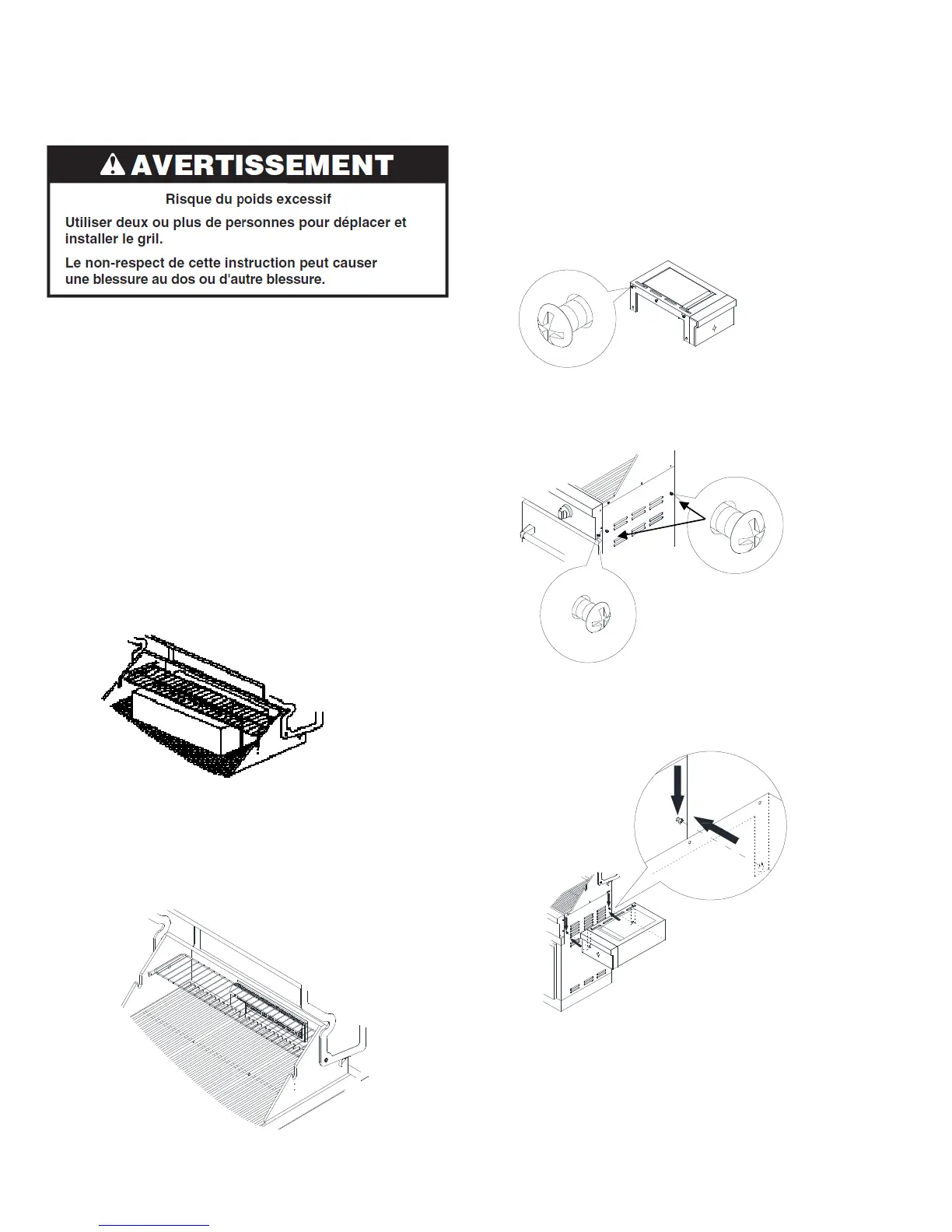 AVERTISSEMENT

Risque du poids excessif

Utiliser deux ou plus de personnes pour déplacer et installer le gril.

Le non-respect de cette instruction peut causer une blessure au dos ou d'autre blessure.