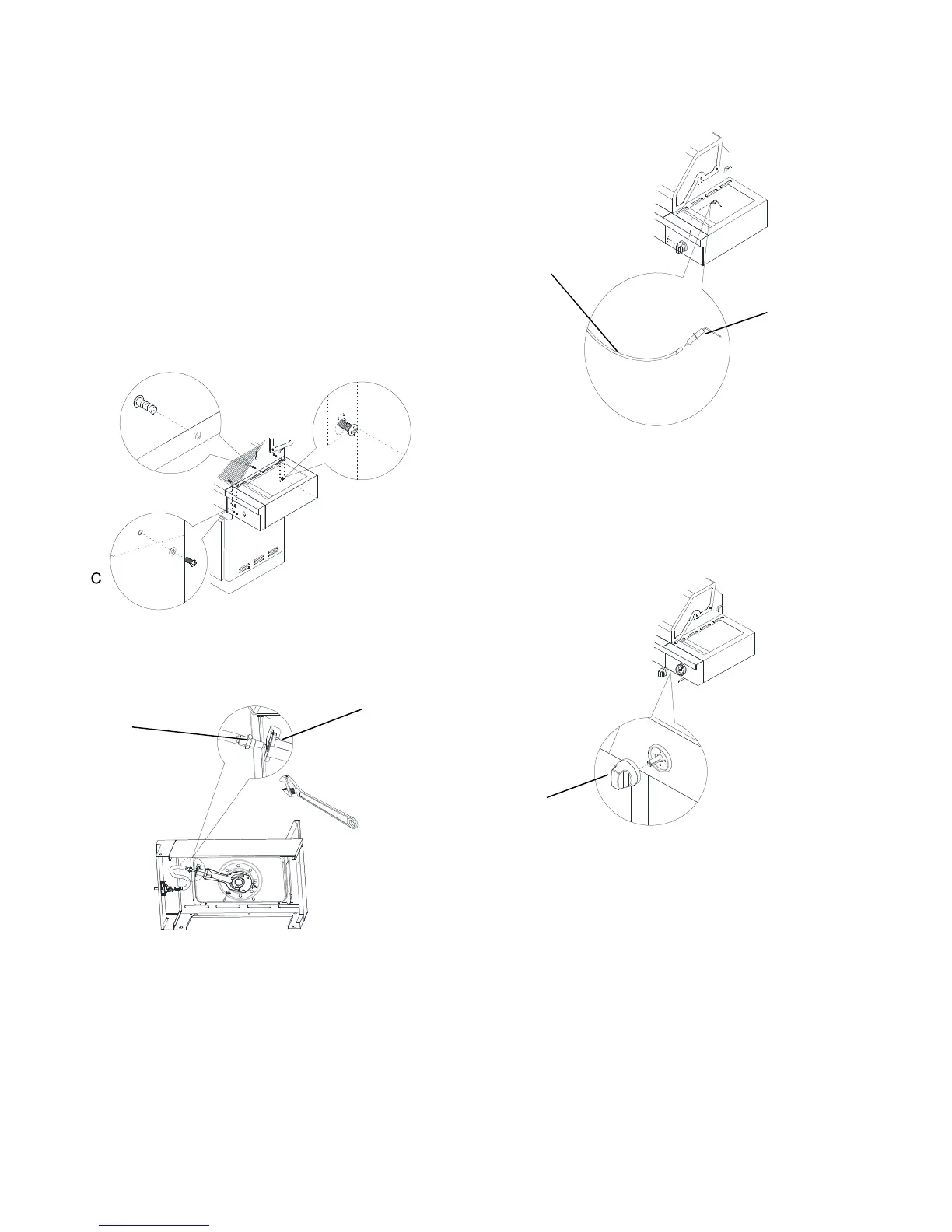 C