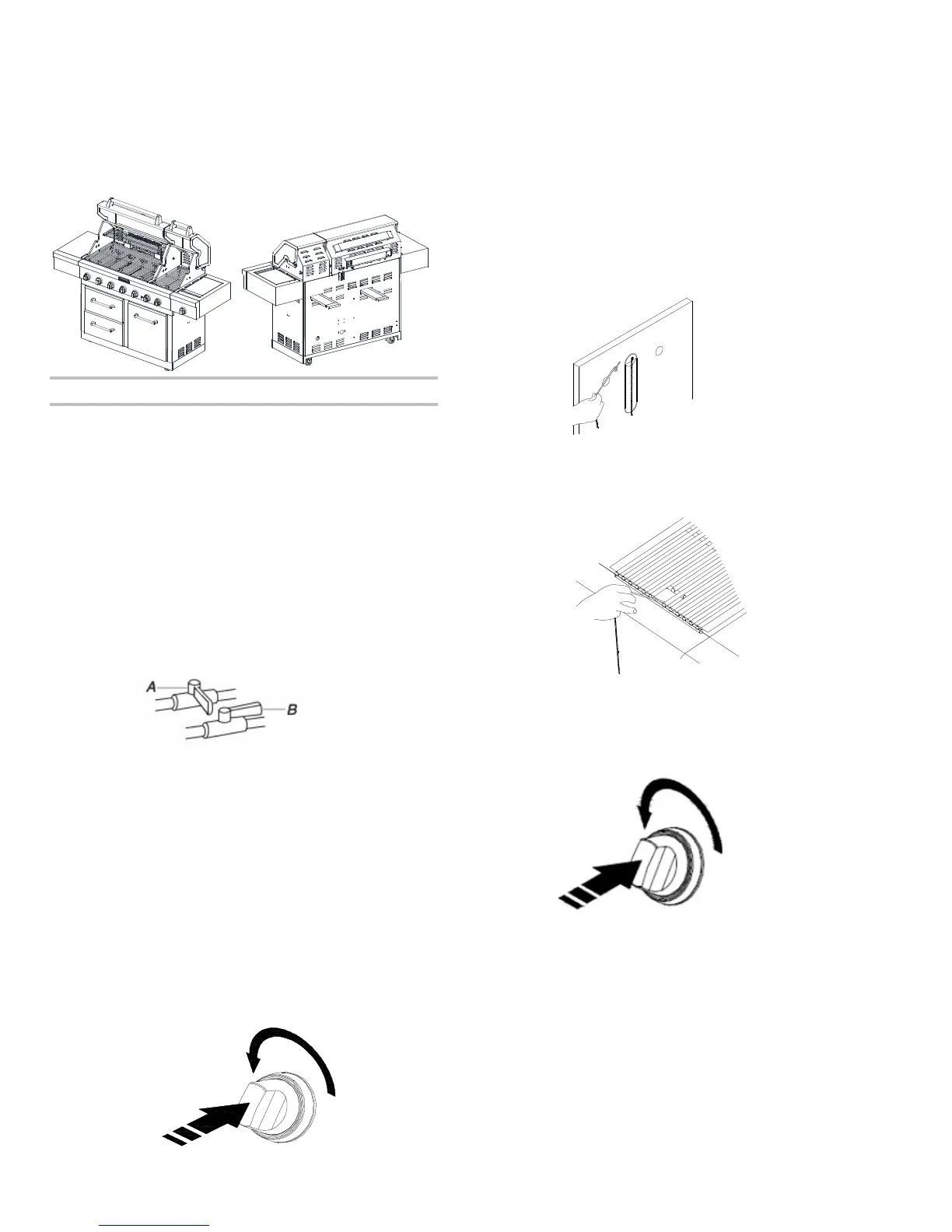 A

B