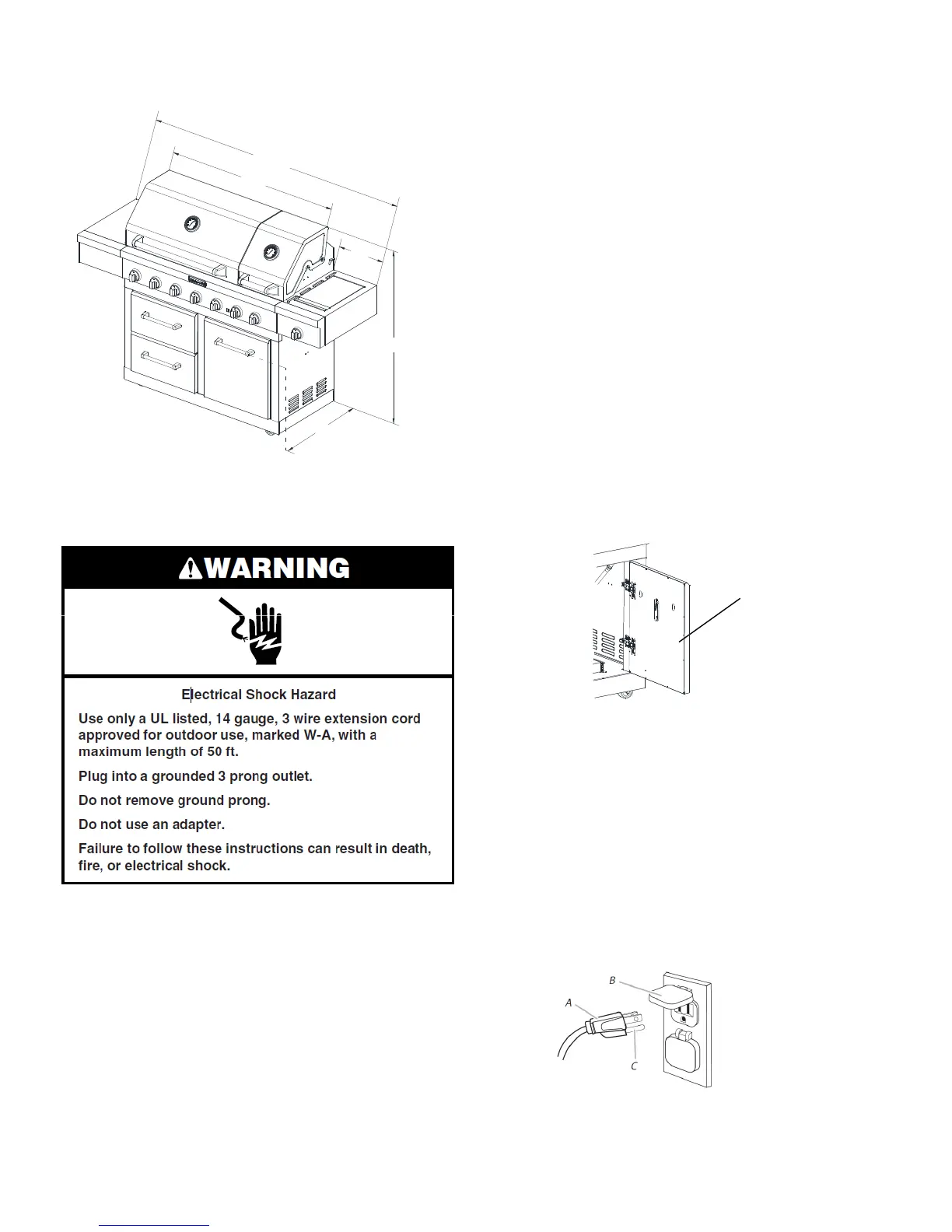 WARNING

Electrical Shock Hazard

Use only a UL listed, 14 gauge, 3 wire extension cord approved for outdoor use, marked W-A, with a maximum length of 50 ft.

Plug into a grounded 3 prong outlet.

Do not remove ground prong.

Do not use an adapter.

Failure to follow these instructions can result in death, fire, or electrical shock.

B
A
C