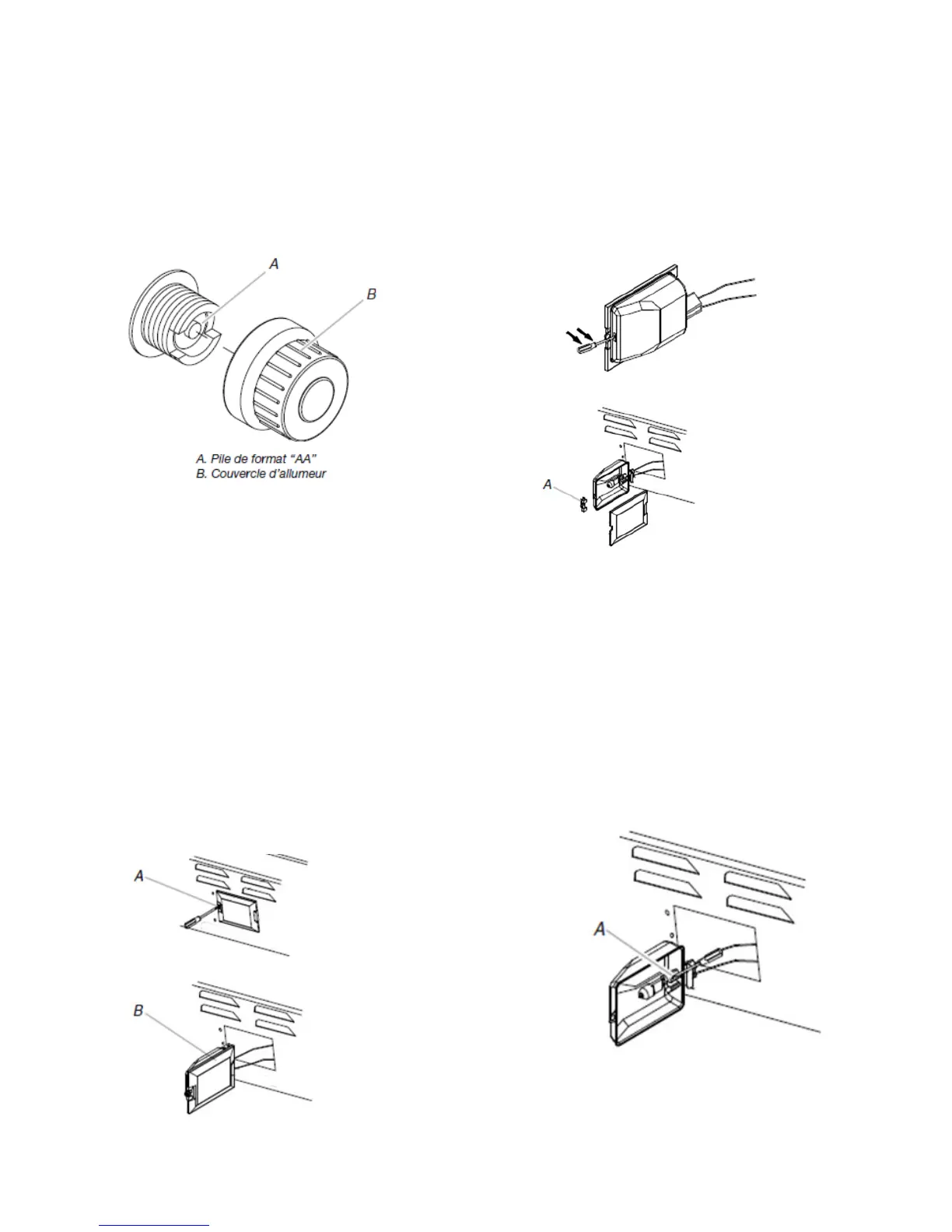 A
B

A. Pile de format "AA"
B. Couvercle d'allumeur

A

A

B

A